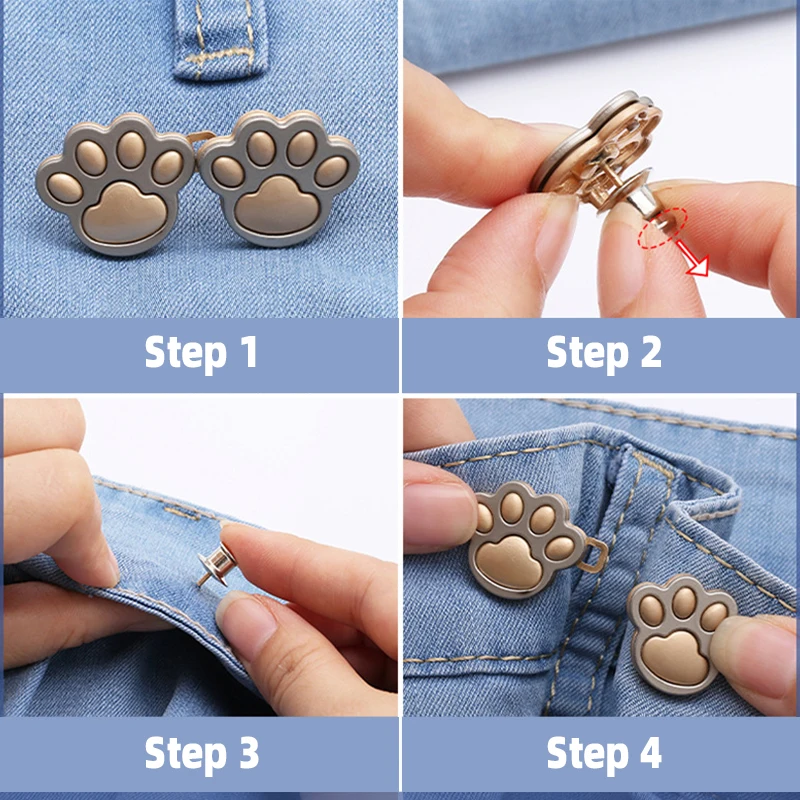 Step 1

Step 2

Step 3

Step 4