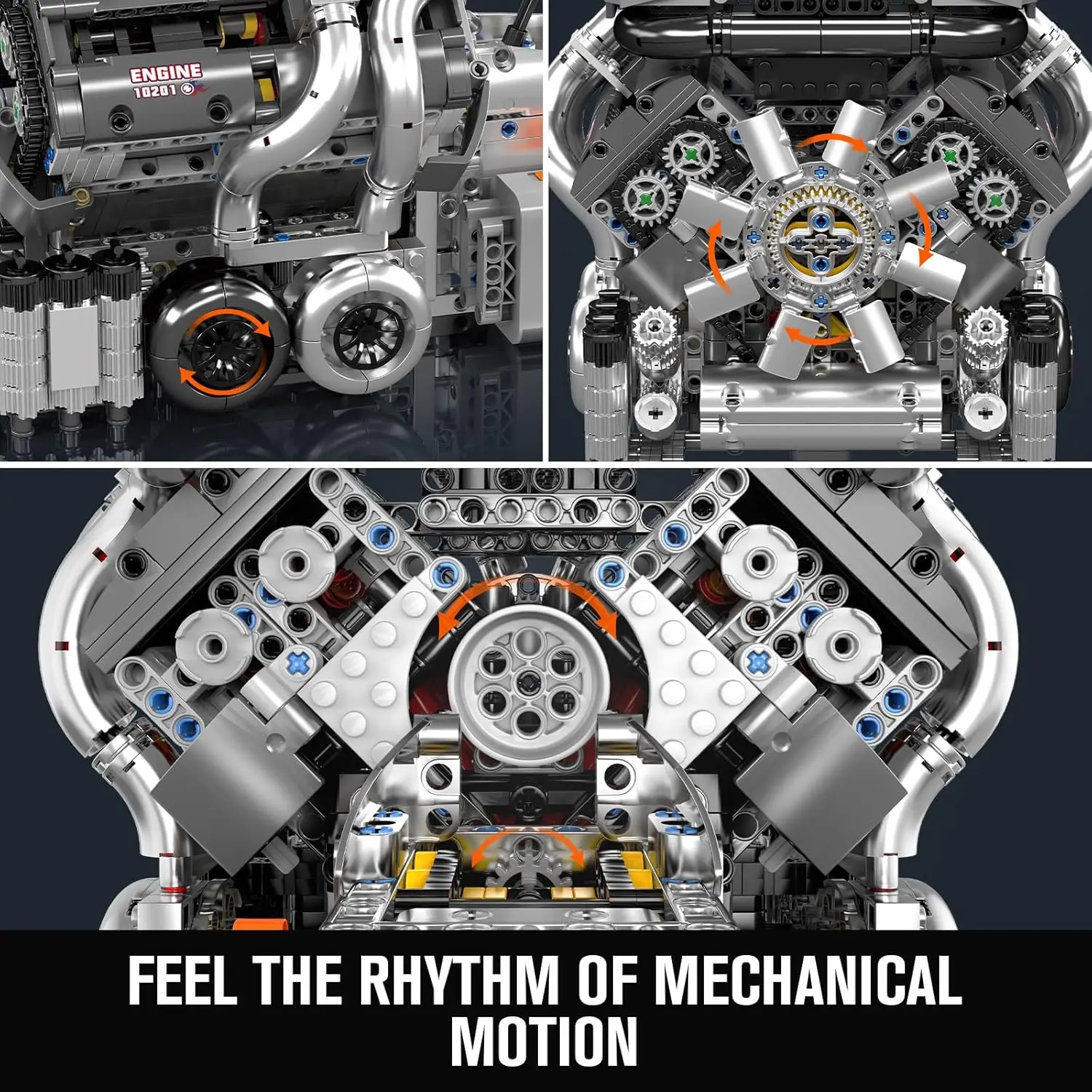 ENGINE
10201

FEEL THE RHYTHM OF MECHANICAL MOTION