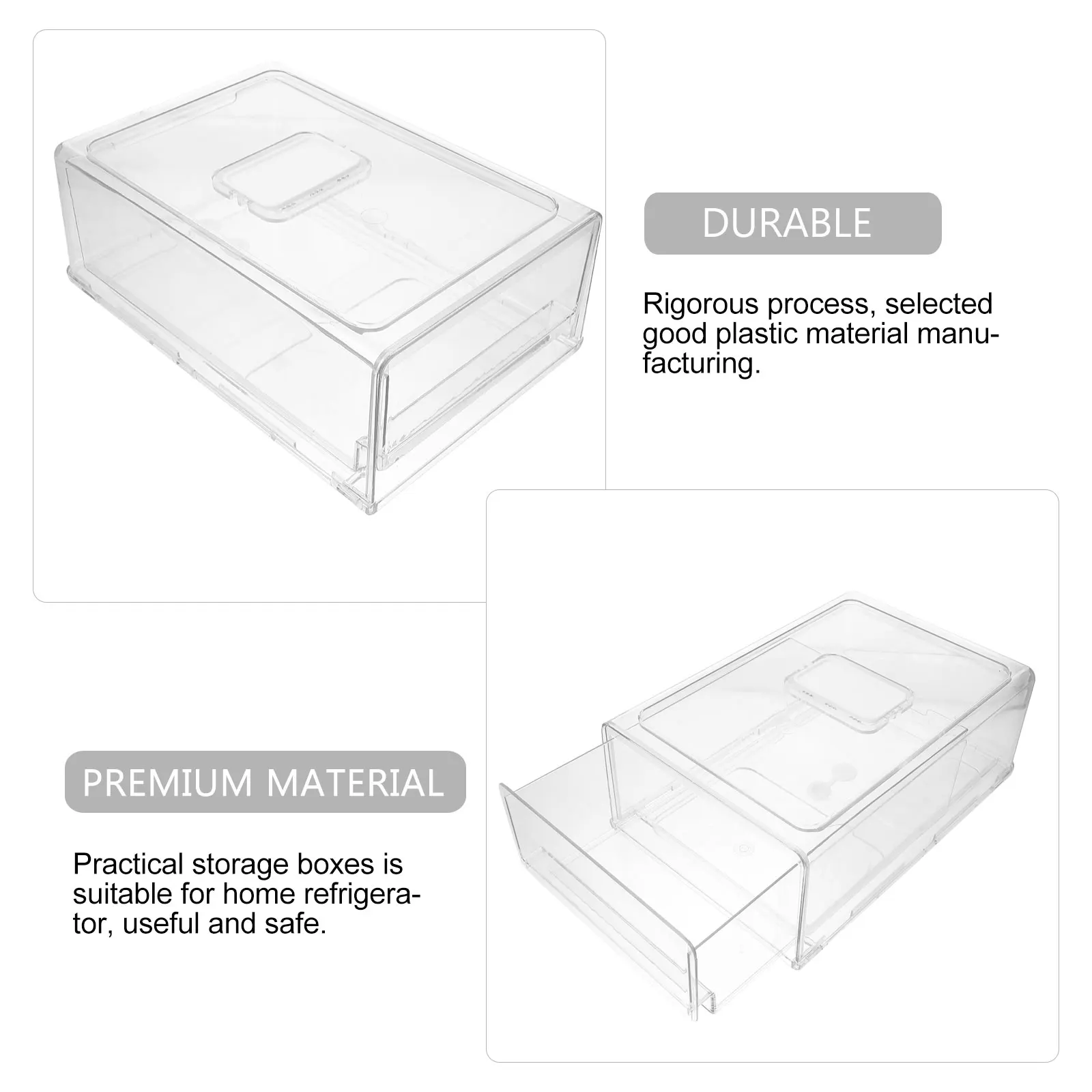 DURABLE

Rigorous process, selected good plastic material manufacturing.

PREMIUM MATERIAL

Practical storage boxes is suitable for home refrigerator, useful and safe.