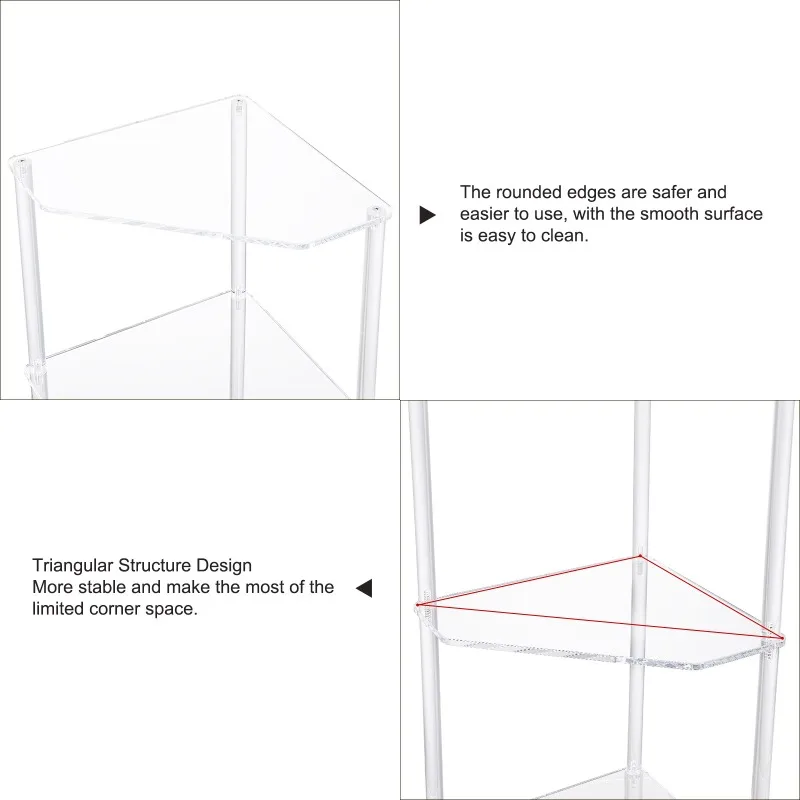 The rounded edges are safer and easier to use, with the smooth surface is easy to clean.

Triangular Structure Design
More stable and make the most of the limited corner space.