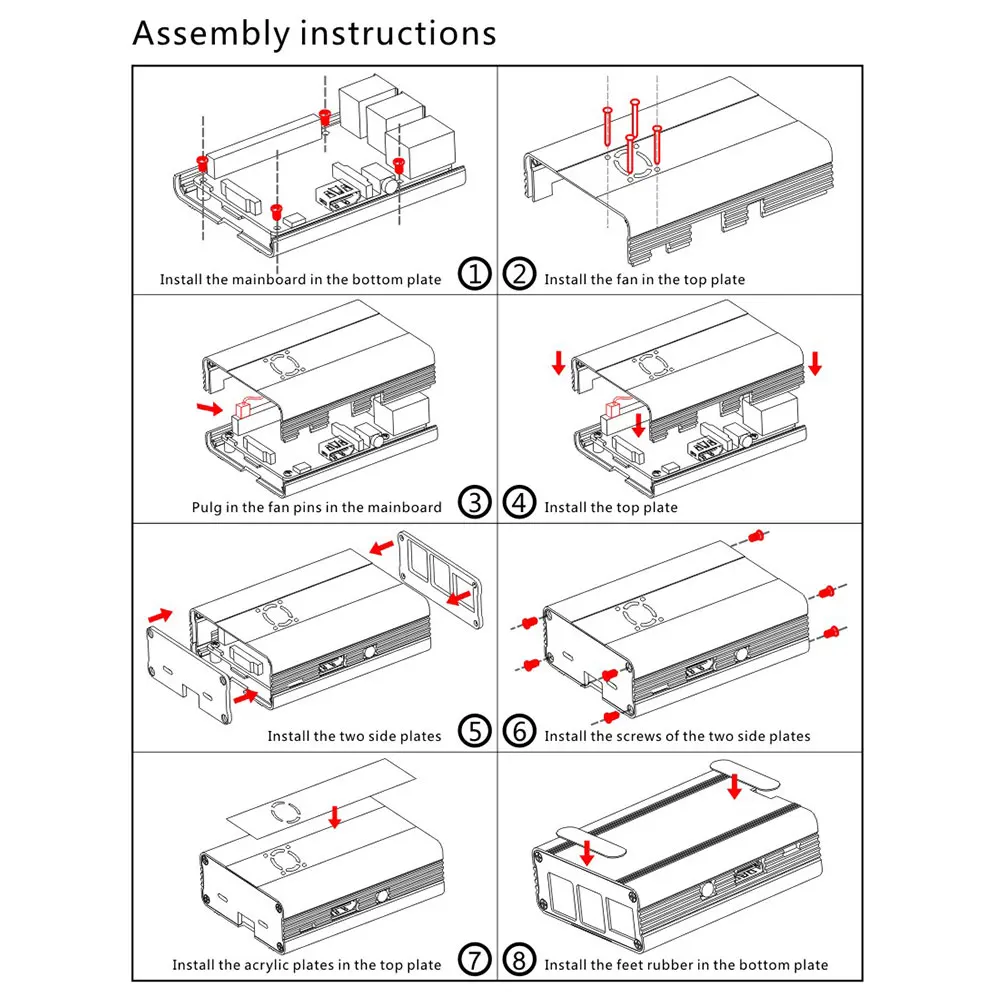 Assembly instructions

Install the mainboard in the bottom plate ①

② Install the fan in the top plate

Pulg in the fan pins in the mainboard ③

④ Install the top plate

Install the two side plates ⑤

⑥ Install the screws of the two side plates

Install the acrylic plates in the top plate ⑦

⑧ Install the feet rubber in the bottom plate