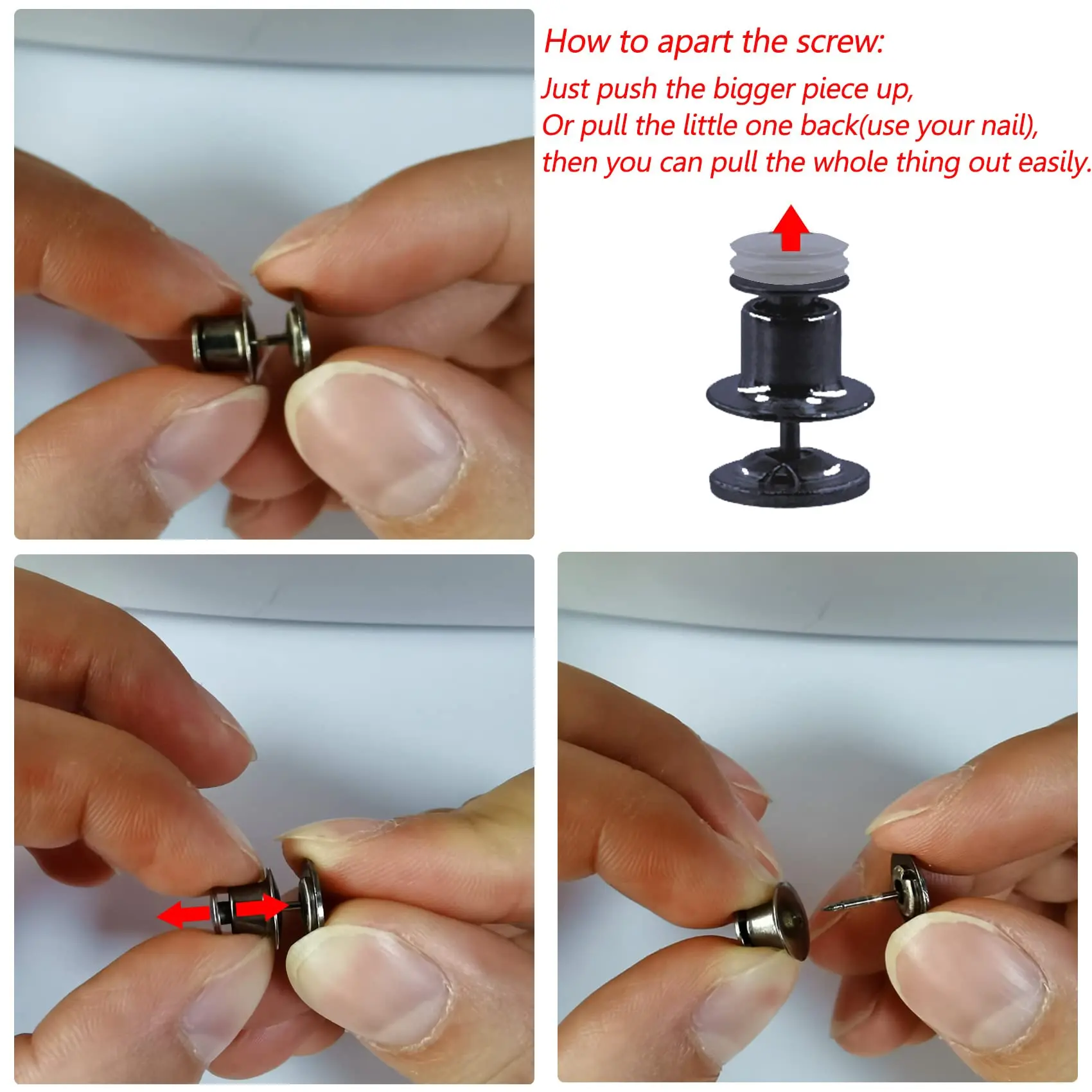 How to apart the screw:

Just push the bigger piece up,
Or pull the little one back(use your nail),
then you can pull the whole thing out easily.