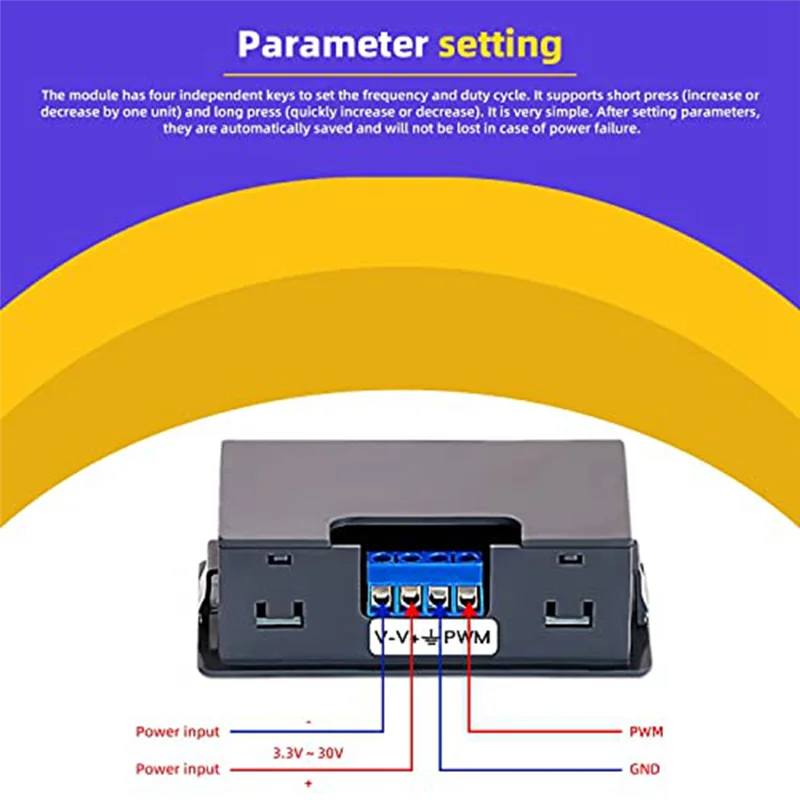 Parameter setting

The module has four independent keys to set the frequency and duty cycle. It supports short press (increase or decrease by one unit) and long press (quickly increase or decrease). It is very simple. After setting parameters, they are automatically saved and will not be lost in case of power failure.

V- V+ ⏚ PWM

Power input

-

3.3V ~ 30V

Power input

+

PWM

GND