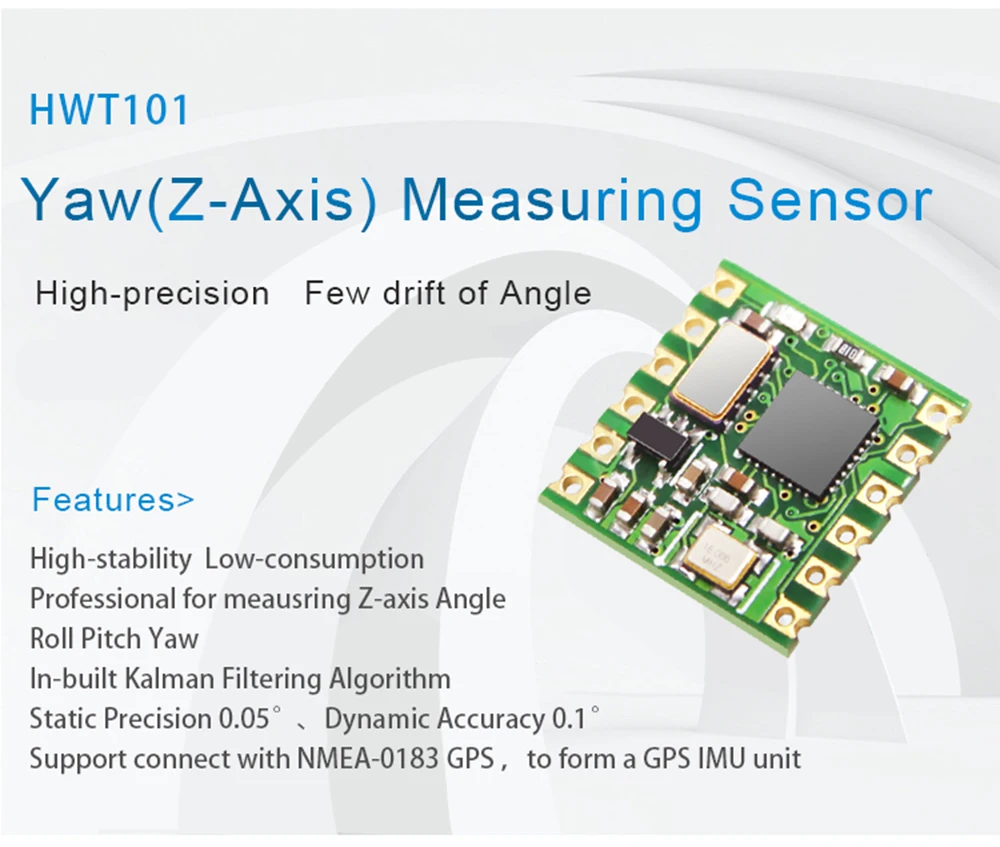 HWT101

Yaw(Z-Axis) Measuring Sensor

High-precision Few drift of Angle

Features>

High-stability Low-consumption
Professional for meausring Z-axis Angle
Roll Pitch Yaw
In-built Kalman Filtering Algorithm
Static Precision 0.05° 、Dynamic Accuracy 0.1°
Support connect with NMEA-0183 GPS， to form a GPS IMU unit