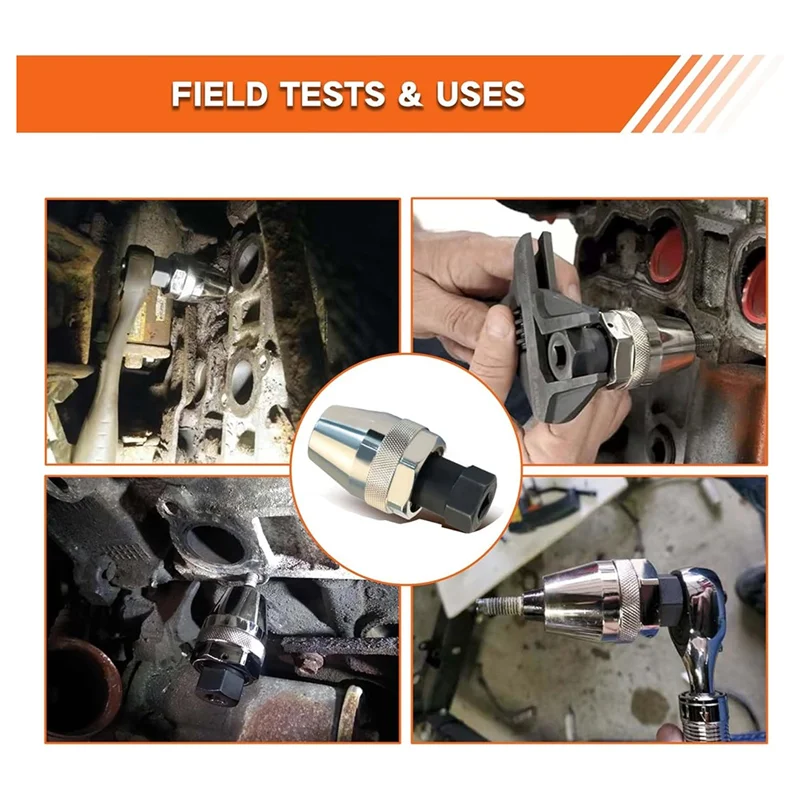 FIELD TESTS & USES