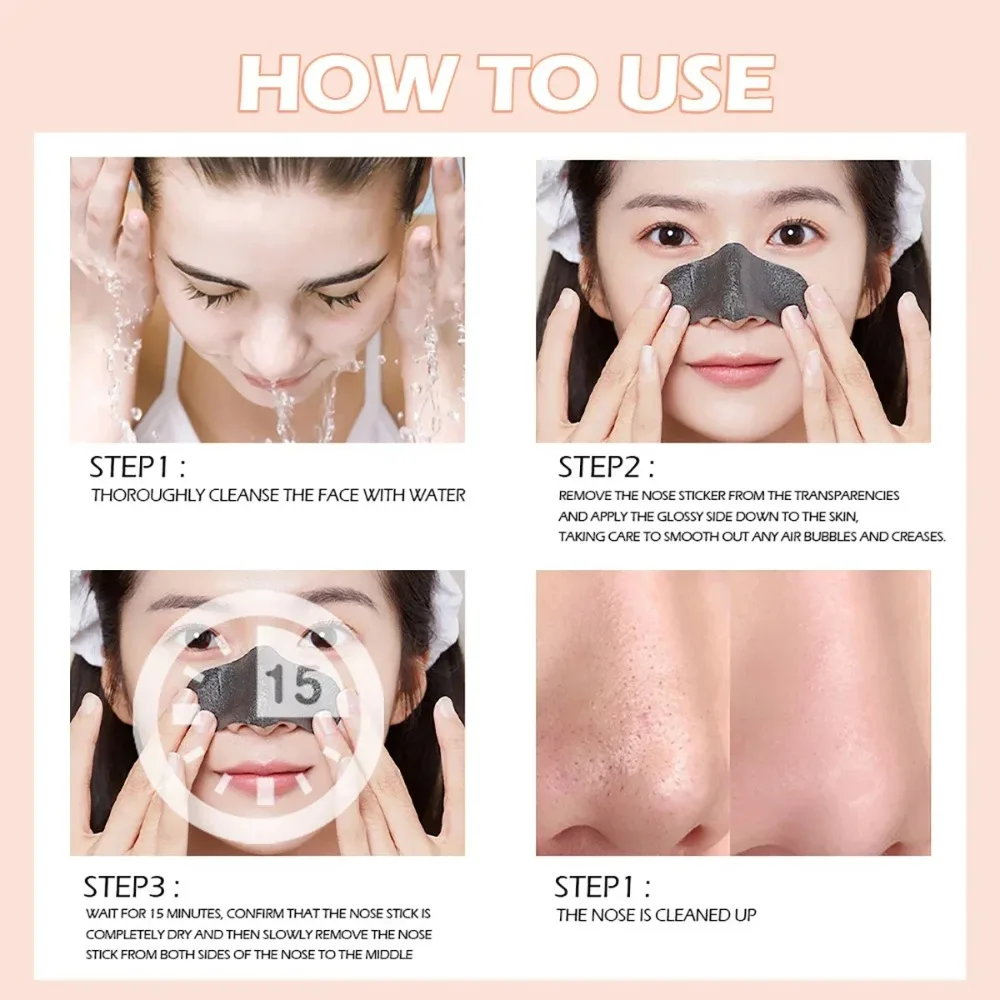 HOW TO USE

STEP1 :
THOROUGHLY CLEANSE THE FACE WITH WATER

STEP2 :
REMOVE THE NOSE STICKER FROM THE TRANSPARENCIES AND APPLY THE GLOSSY SIDE DOWN TO THE SKIN, TAKING CARE TO SMOOTH OUT ANY AIR BUBBLES AND CREASES.

15

STEP3 :
WAIT FOR 15 MINUTES, CONFIRM THAT THE NOSE STICK IS COMPLETELY DRY AND THEN SLOWLY REMOVE THE NOSE STICK FROM BOTH SIDES OF THE NOSE TO THE MIDDLE

STEP1 :
THE NOSE IS CLEANED UP