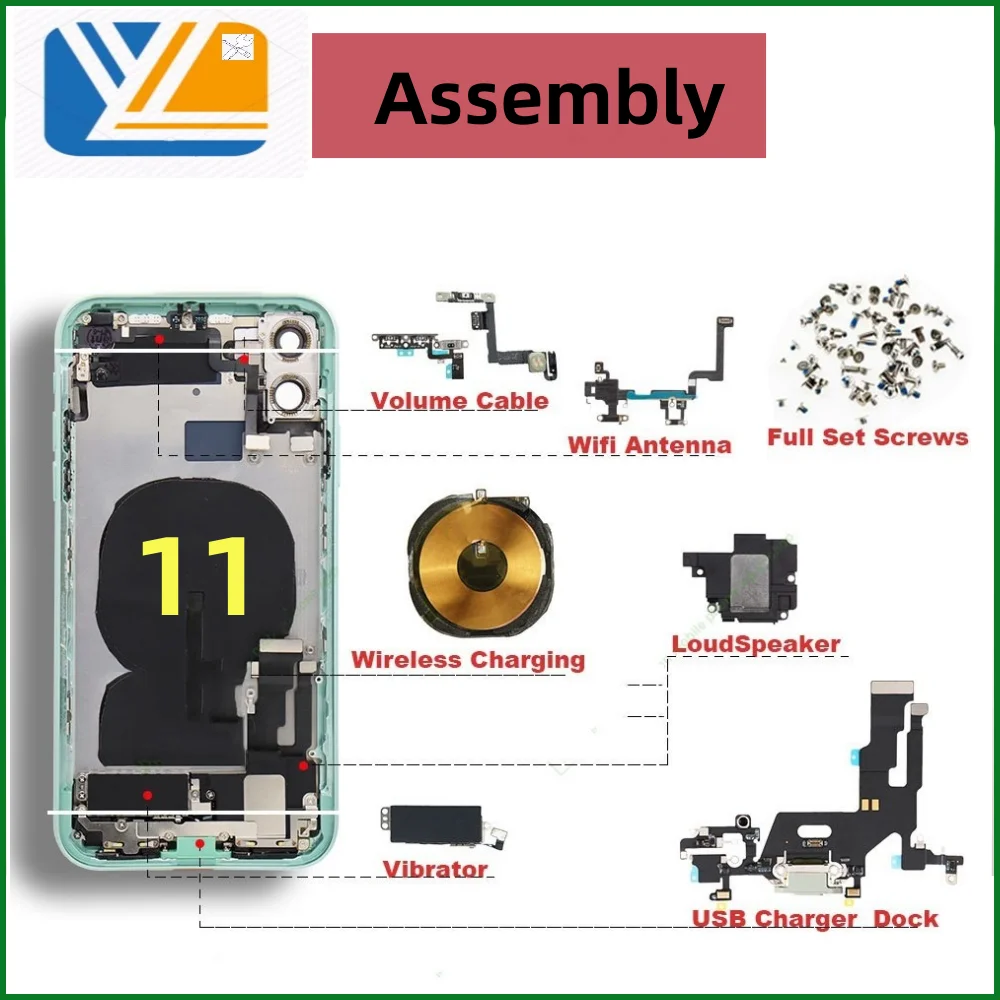 Assembly

11

Volume Cable

Wifi Antenna

Full Set Screws

Wireless Charging

LoudSpeaker

Vibrator

USB Charger Dock