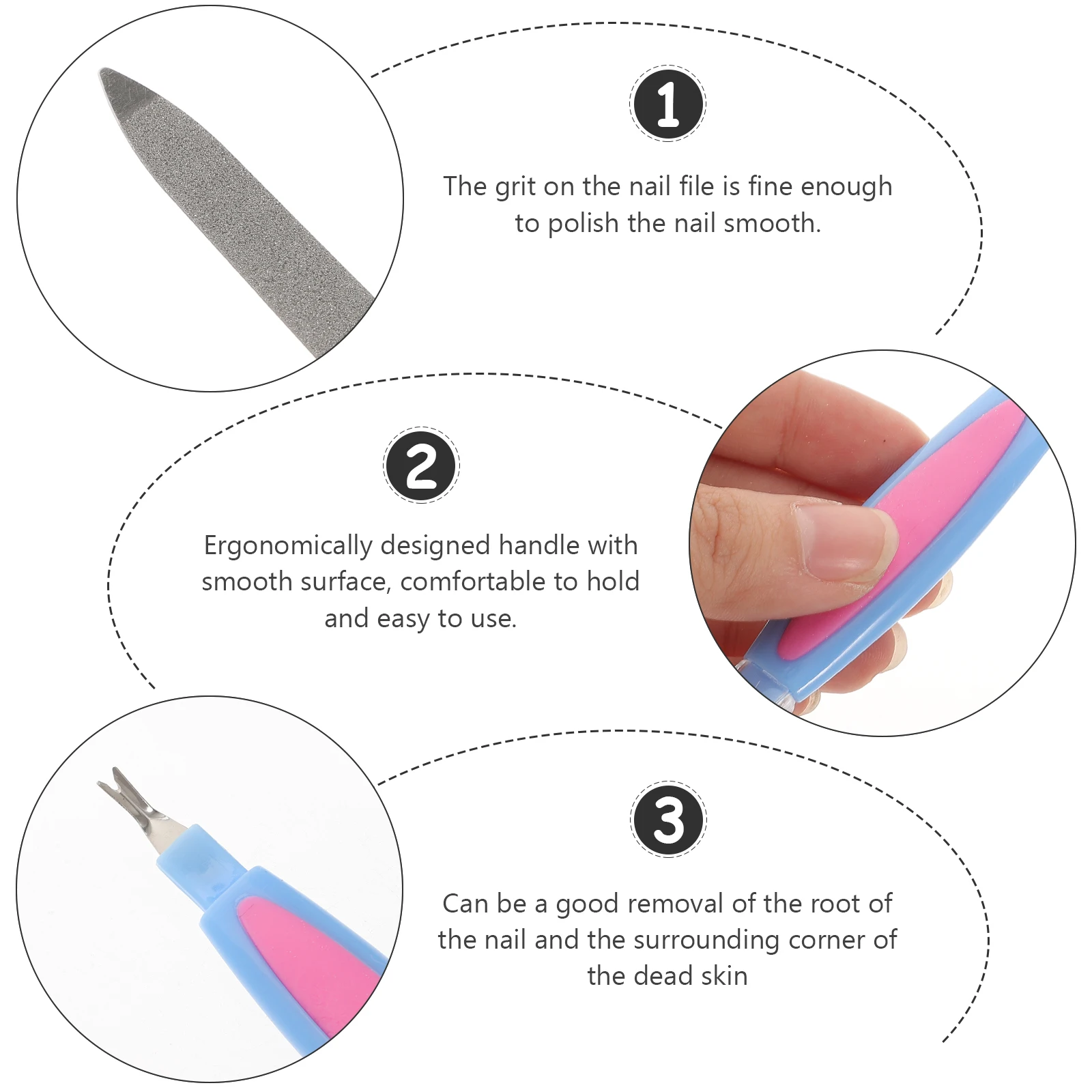 1

The grit on the nail file is fine enough to polish the nail smooth.

2

Ergonomically designed handle with smooth surface, comfortable to hold and easy to use.

3

Can be a good removal of the root of the nail and the surrounding corner of the dead skin