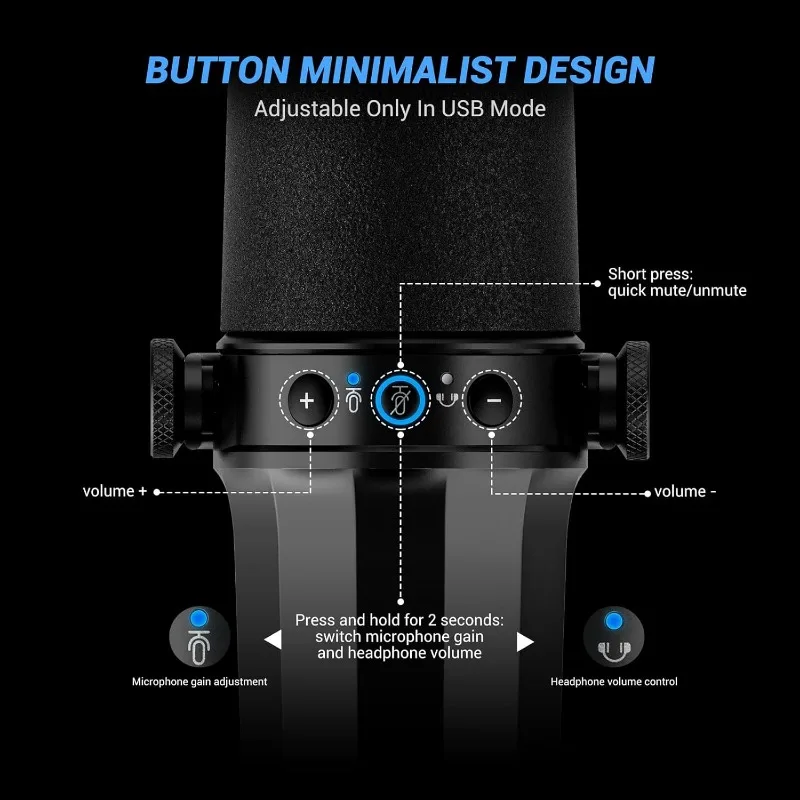 BUTTON MINIMALIST DESIGN
Adjustable Only In USB Mode

Short press:
quick mute/unmute

+

−

volume +

volume -

Press and hold for 2 seconds:
switch microphone gain
and headphone volume

Microphone gain adjustment

Headphone volume control