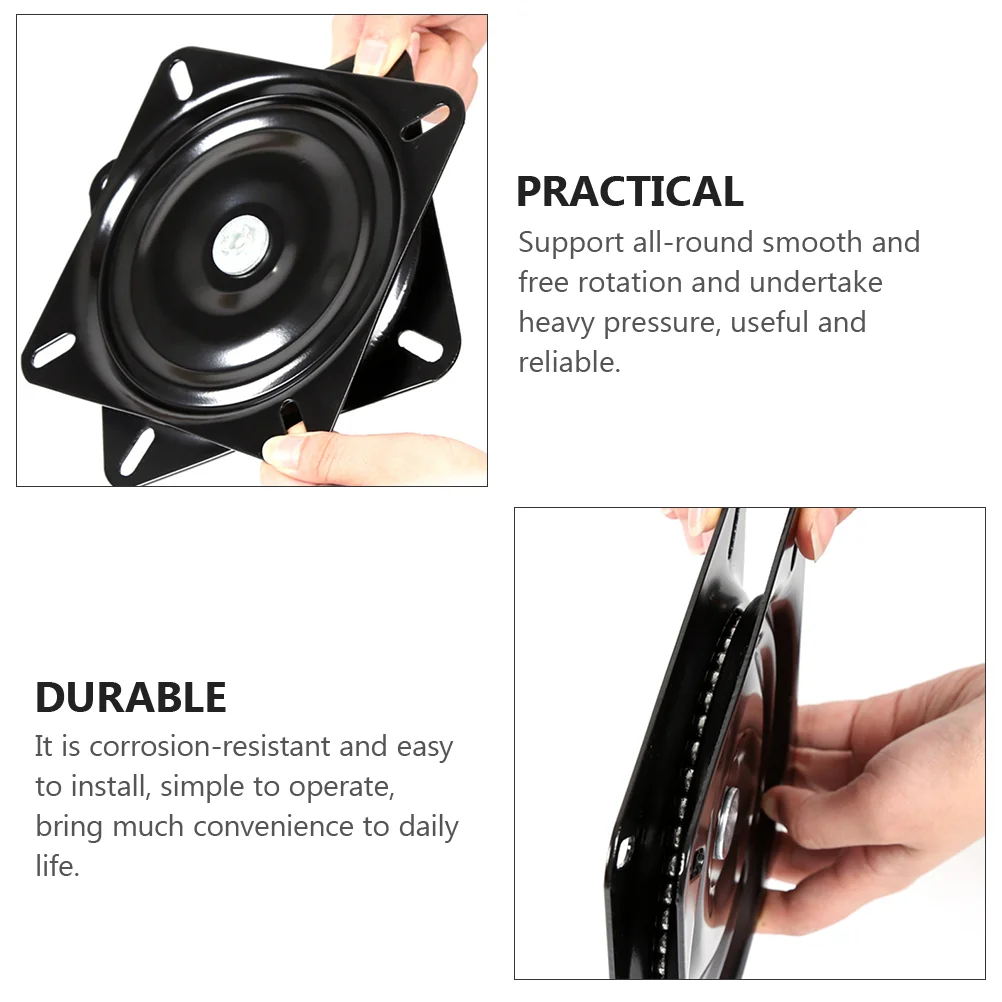 PRACTICAL
Support all-round smooth and free rotation and undertake heavy pressure, useful and reliable.

DURABLE
It is corrosion-resistant and easy to install, simple to operate, bring much convenience to daily life.