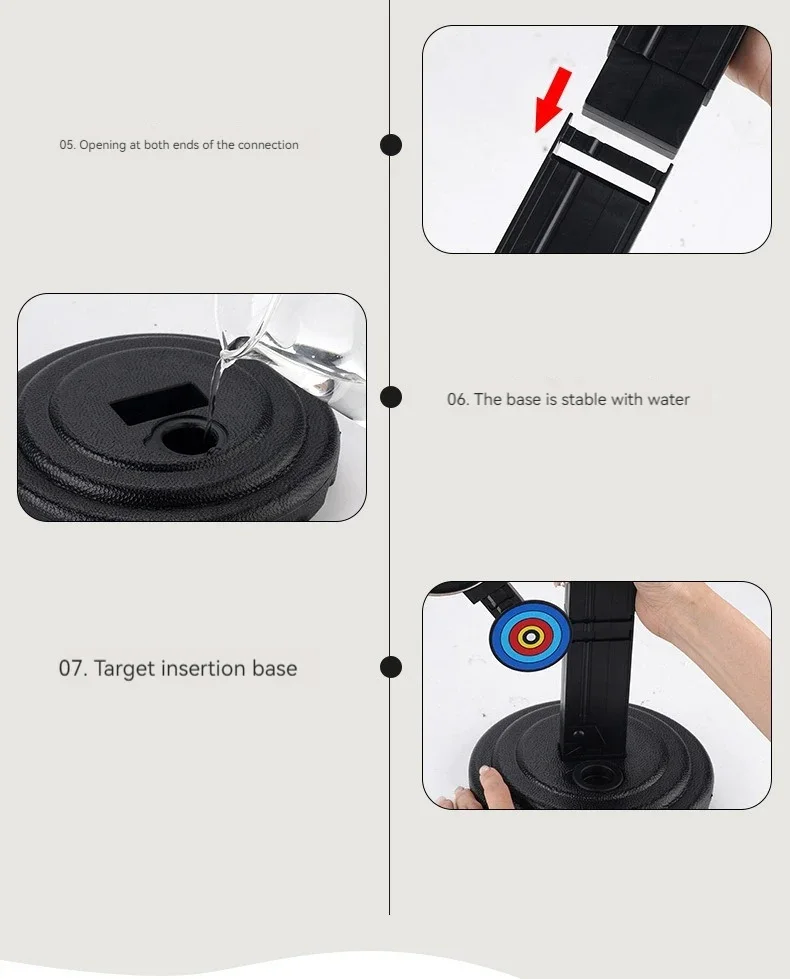 05. Opening at both ends of the connection

06. The base is stable with water

07. Target insertion base