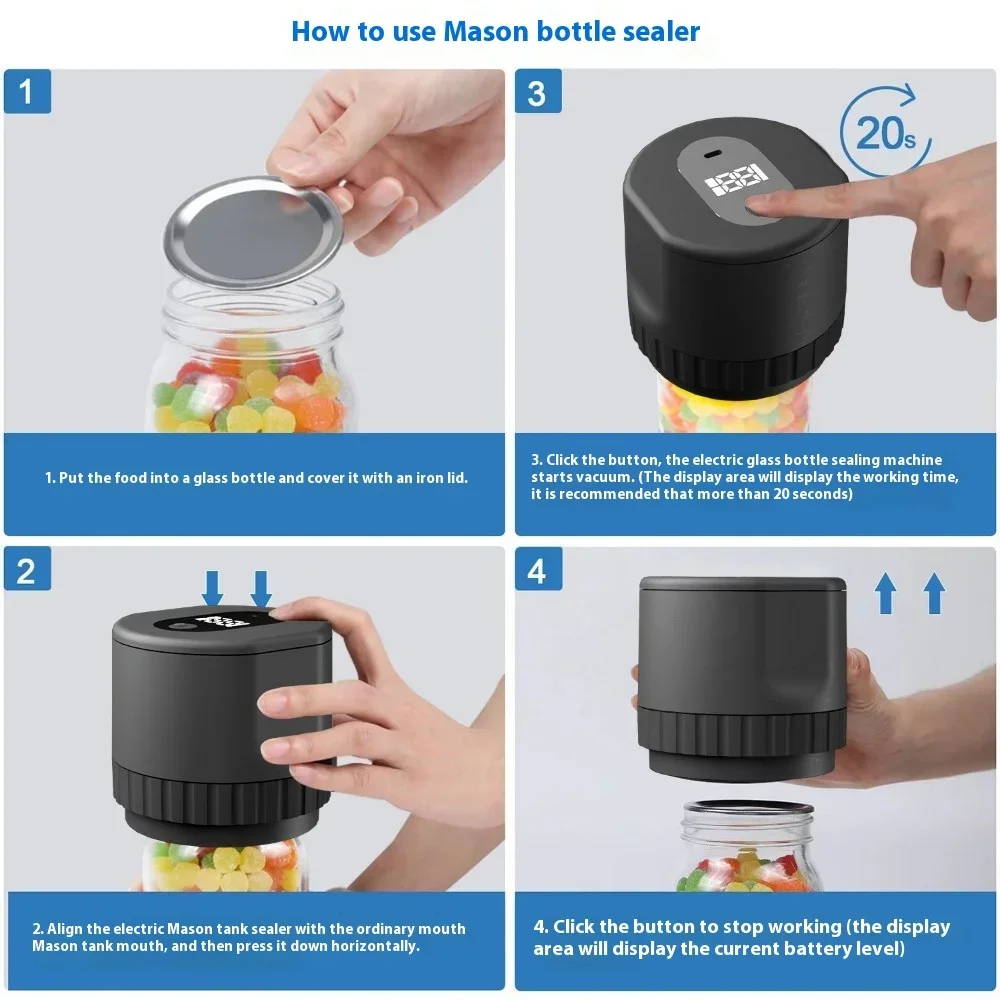 How to use Mason bottle sealer

1

1. Put the food into a glass bottle and cover it with an iron lid.

3

20s

3. Click the button, the electric glass bottle sealing machine starts vacuum. (The display area will display the working time, it is recommended that more than 20 seconds)

2

2. Align the electric Mason tank sealer with the ordinary mouth Mason tank mouth, and then press it down horizontally.

4

4. Click the button to stop working (the display area will display the current battery level)