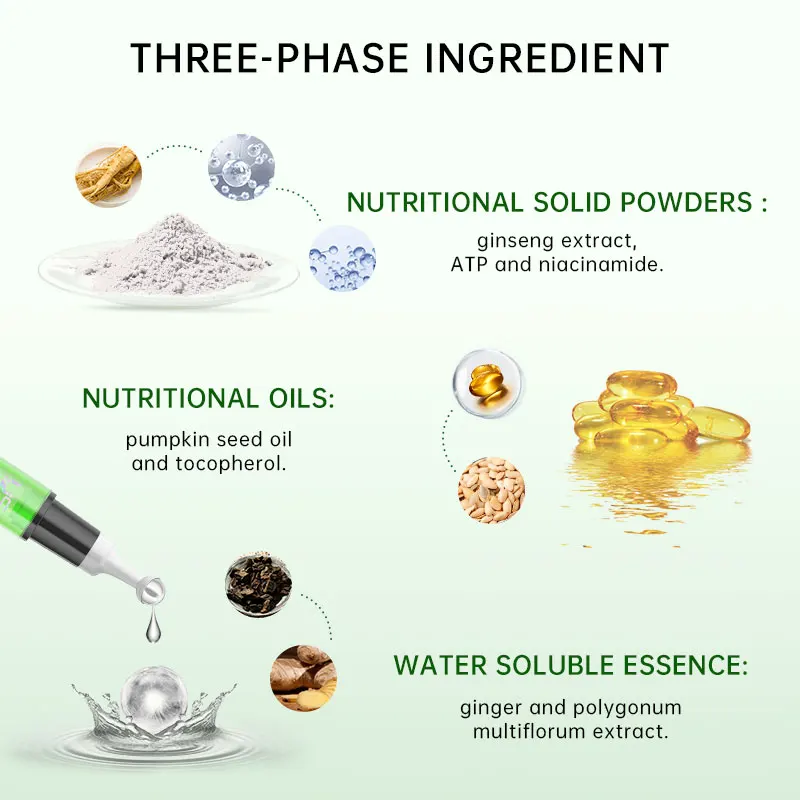 THREE-PHASE INGREDIENT

NUTRITIONAL SOLID POWDERS :

ginseng extract, ATP and niacinamide.

NUTRITIONAL OILS:

pumpkin seed oil and tocopherol.

WATER SOLUBLE ESSENCE:

ginger and polygonum multiflorum extract.