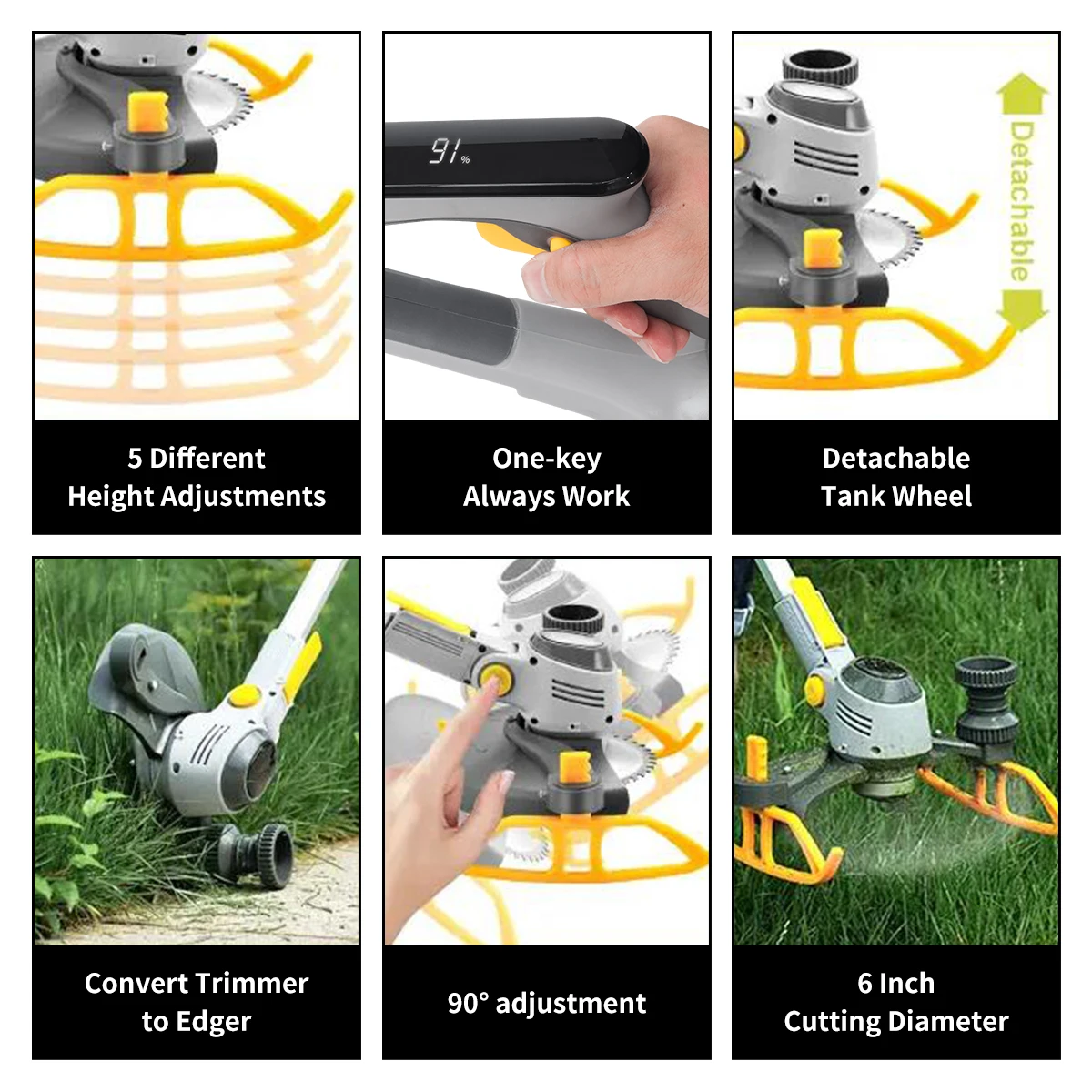 5 Different
Height Adjustments

91%

One-key
Always Work

Detachable

Detachable
Tank Wheel

Convert Trimmer
to Edger

90° adjustment

6 Inch
Cutting Diameter