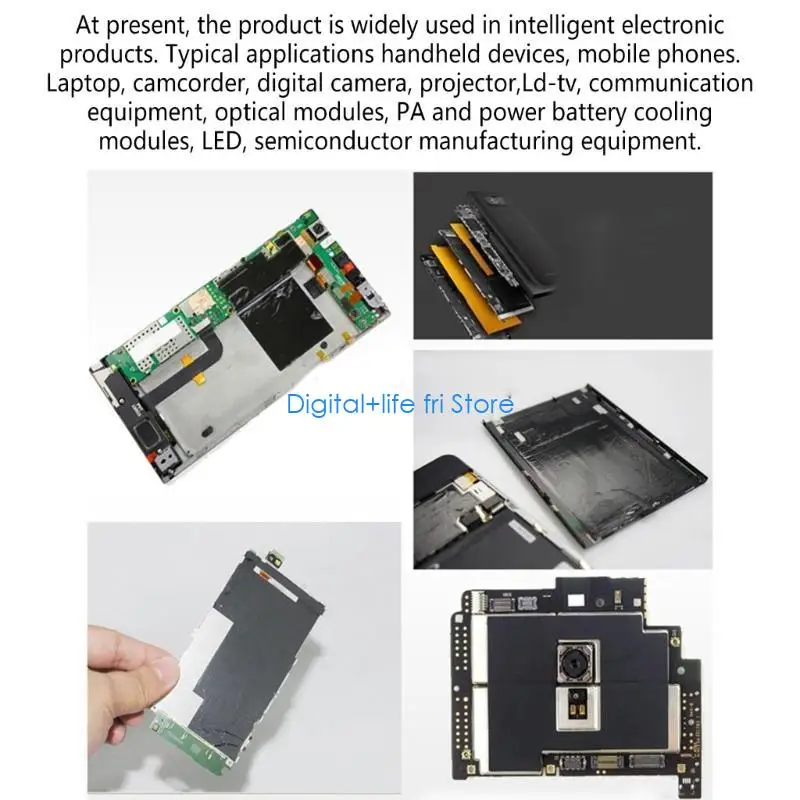 At present, the product is widely used in intelligent electronic products. Typical applications handheld devices, mobile phones. Laptop, camcorder, digital camera, projector,Ld-tv, communication equipment, optical modules, PA and power battery cooling modules, LED, semiconductor manufacturing equipment.

Digital+life fri Store