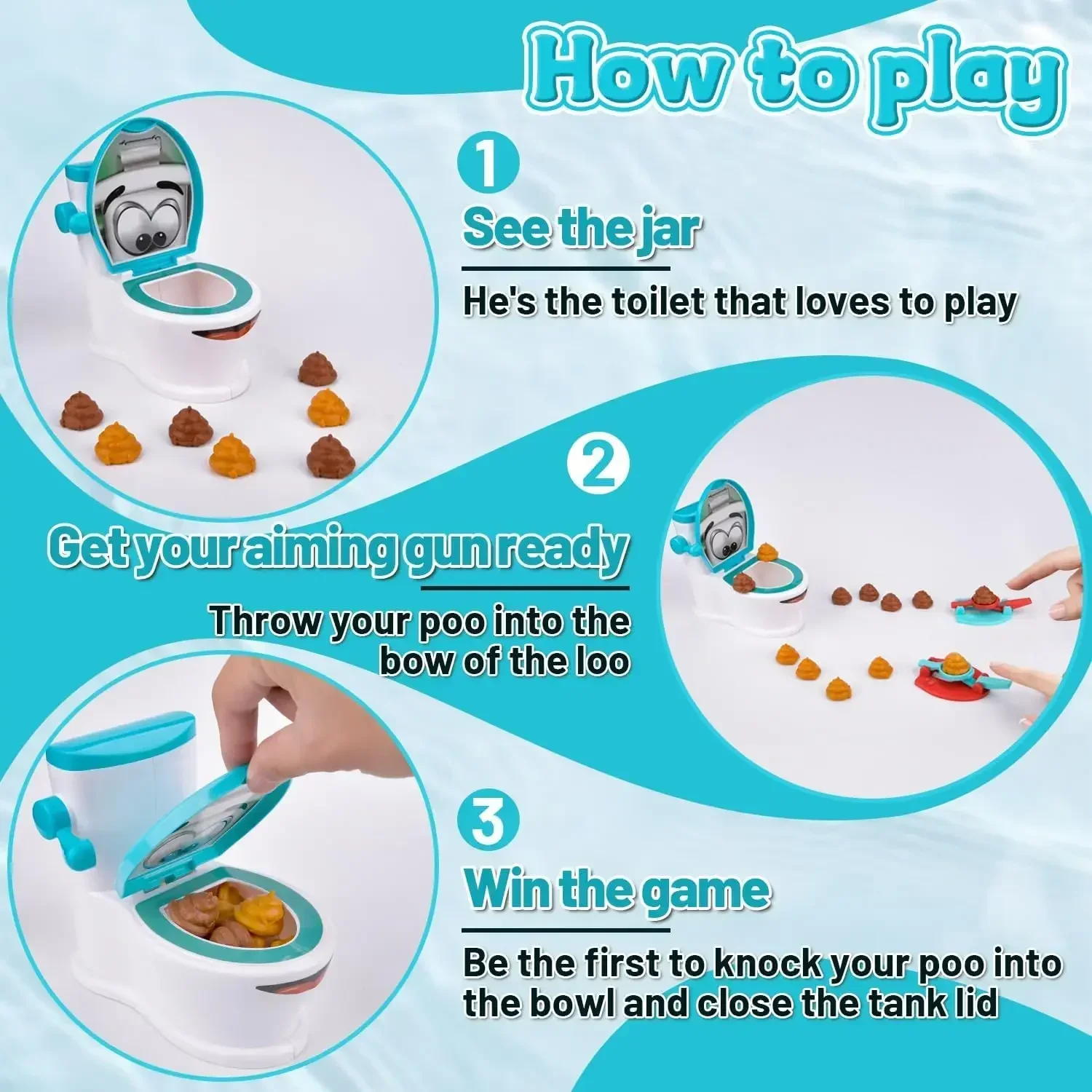 How to play

1

See the jar

He's the toilet that loves to play

2

Get your aiming gun ready

Throw your poo into the bow of the loo

3

Win the game

Be the first to knock your poo into the bowl and close the tank lid