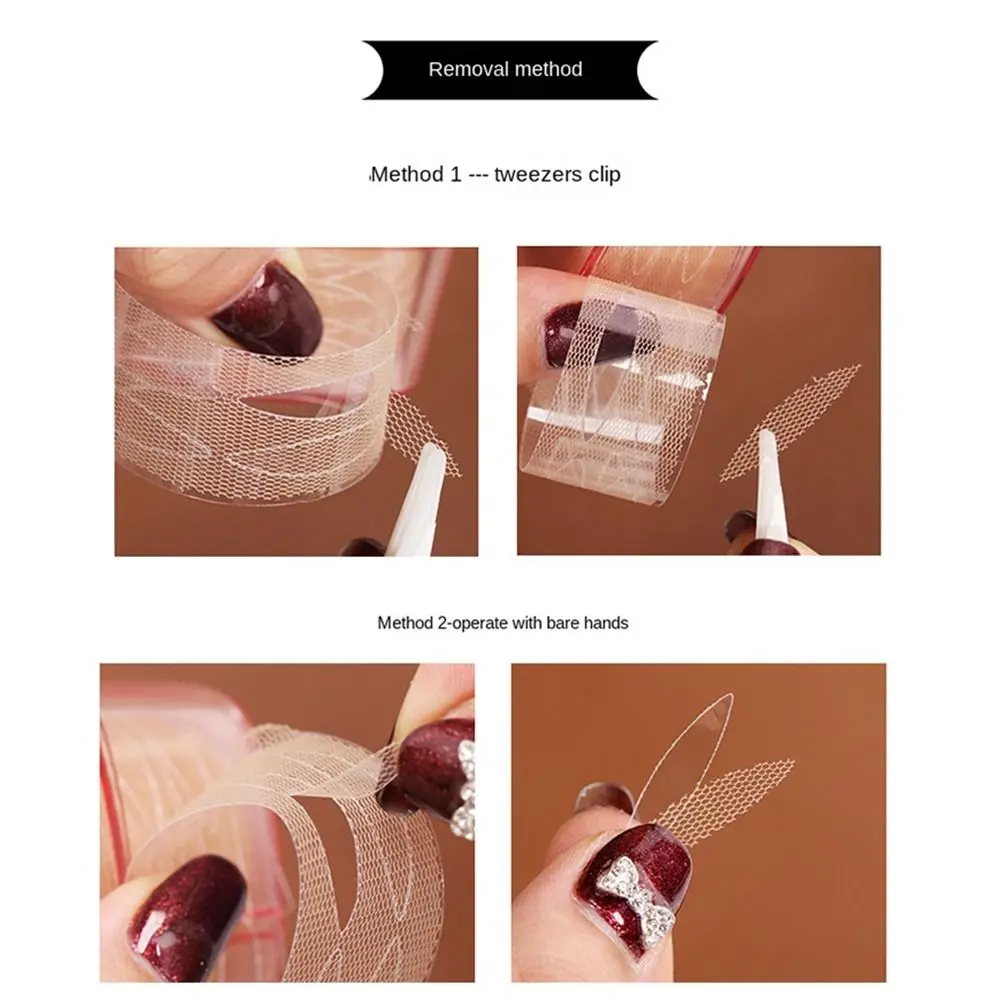 Removal method

Method 1 --- tweezers clip

Method 2-operate with bare hands