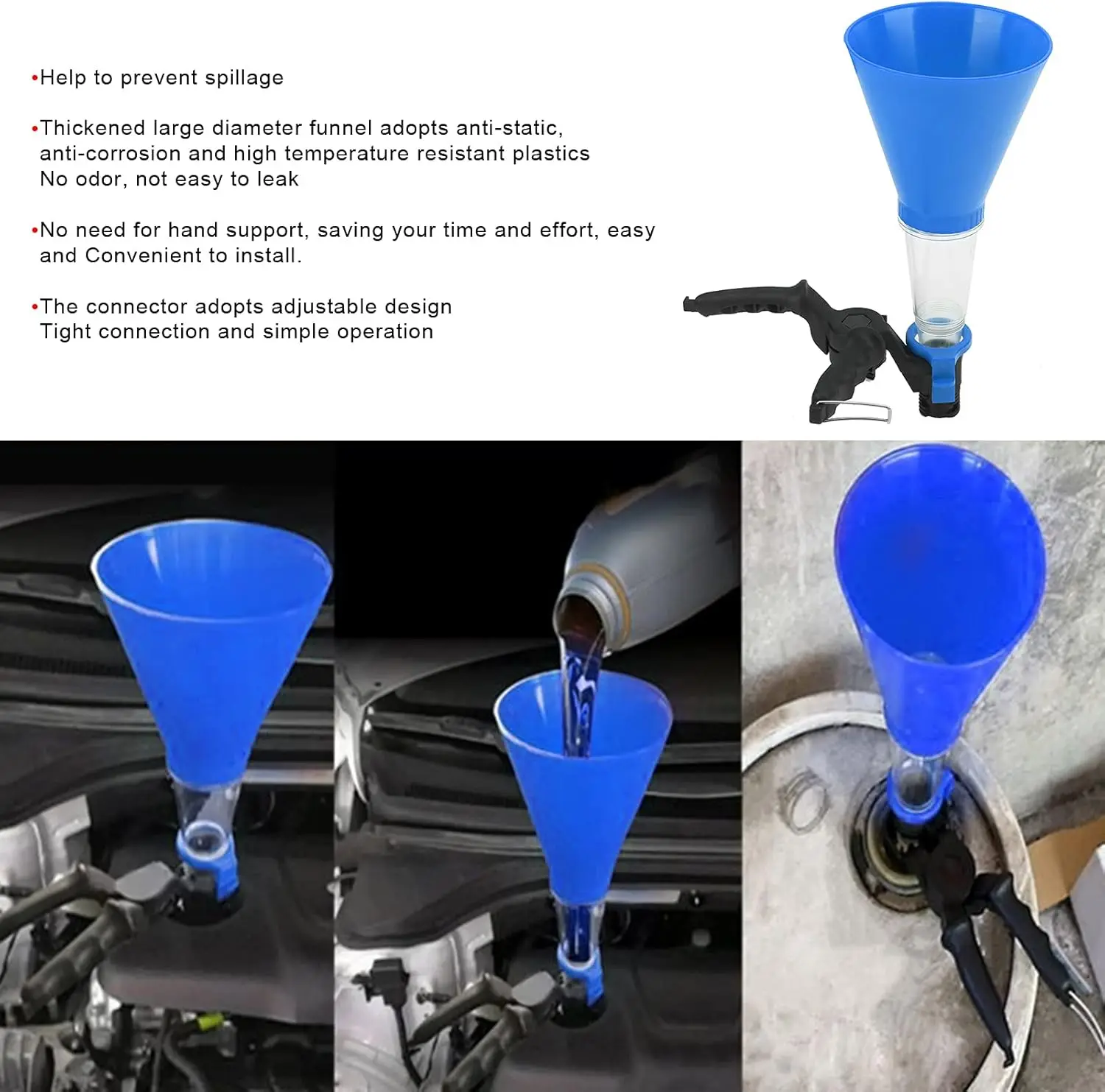 •Help to prevent spillage

•Thickened large diameter funnel adopts anti-static, anti-corrosion and high temperature resistant plastics No odor, not easy to leak

•No need for hand support, saving your time and effort, easy and Convenient to install.

•The connector adopts adjustable design Tight connection and simple operation