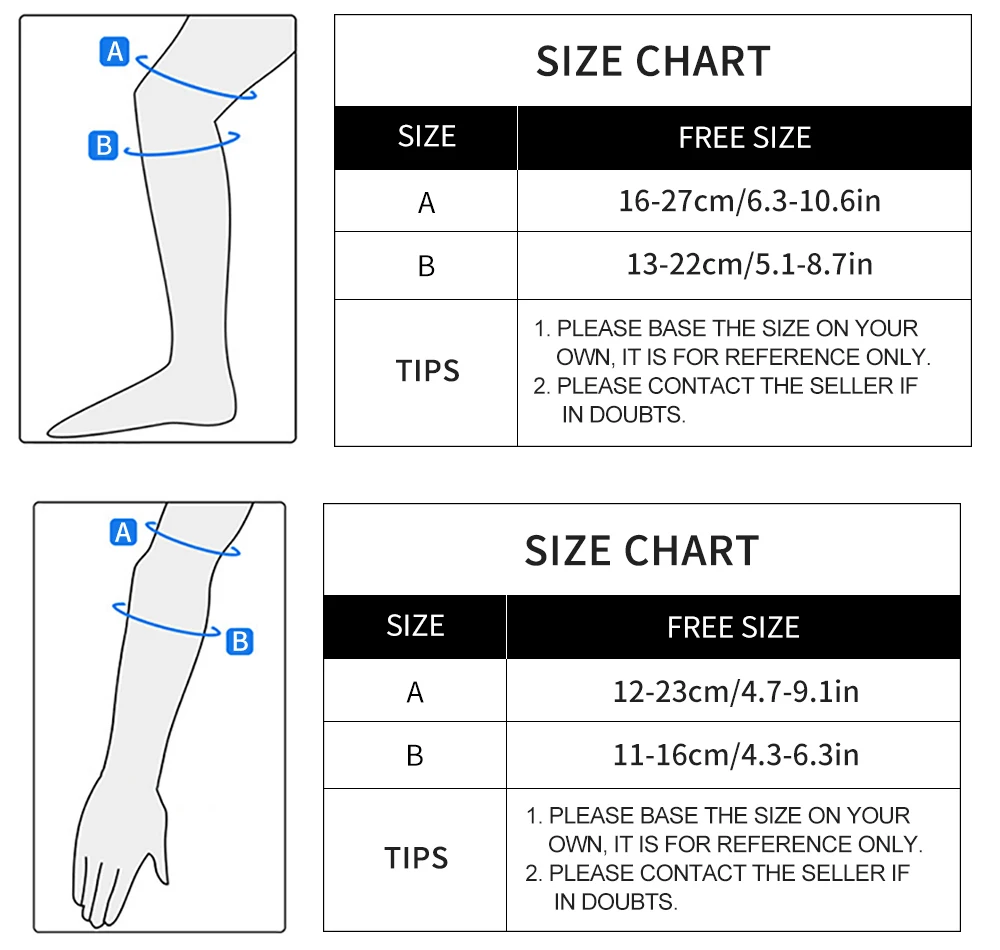 A

B

SIZE CHART

| SIZE | FREE SIZE |
|---|---|
| A | 16-27cm/6.3-10.6in |
| B | 13-22cm/5.1-8.7in |
| TIPS | 1. PLEASE BASE THE SIZE ON YOUR OWN, IT IS FOR REFERENCE ONLY. 2. PLEASE CONTACT THE SELLER IF IN DOUBTS. |

A

B

SIZE CHART

| SIZE | FREE SIZE |
|---|---|
| A | 12-23cm/4.7-9.1in |
| B | 11-16cm/4.3-6.3in |
| TIPS | 1. PLEASE BASE THE SIZE ON YOUR OWN, IT IS FOR REFERENCE ONLY. 2. PLEASE CONTACT THE SELLER IF IN DOUBTS. |