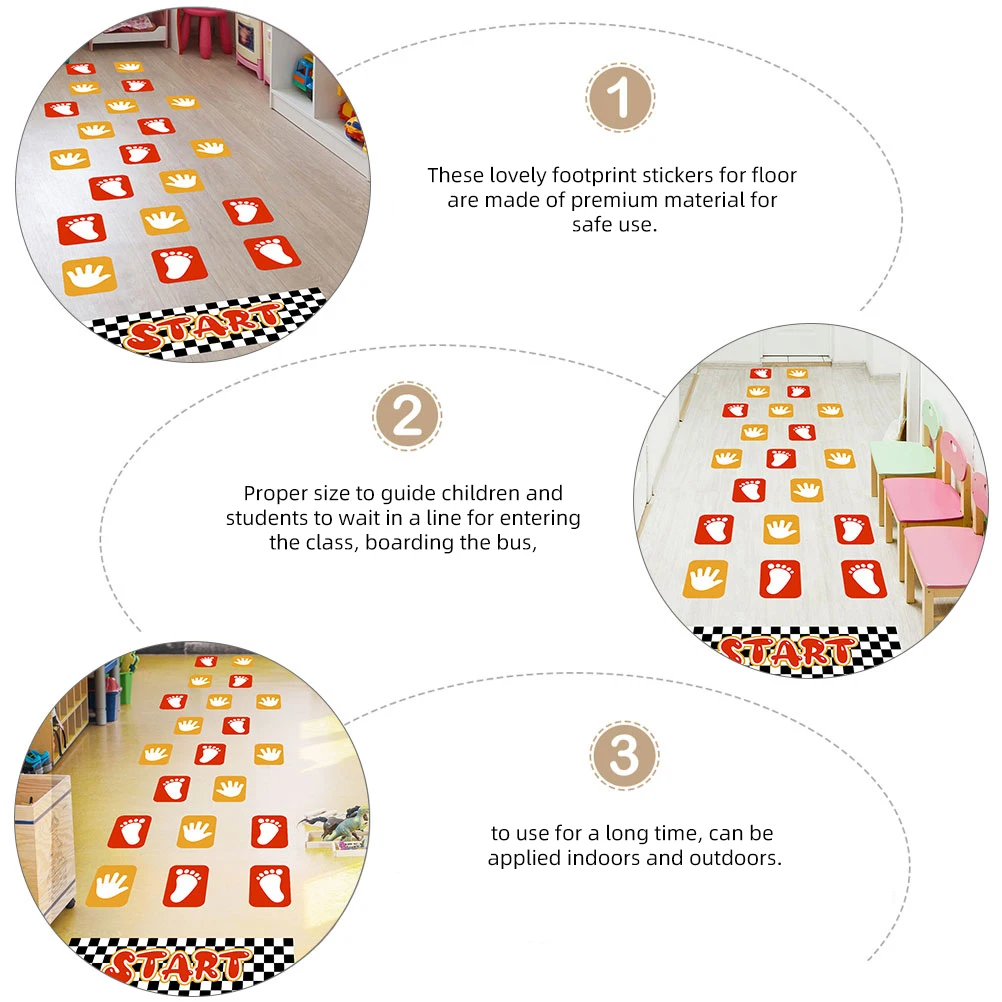 START

1

These lovely footprint stickers for floor are made of premium material for safe use.

2

Proper size to guide children and students to wait in a line for entering the class, boarding the bus,

START

START

3

to use for a long time, can be applied indoors and outdoors.