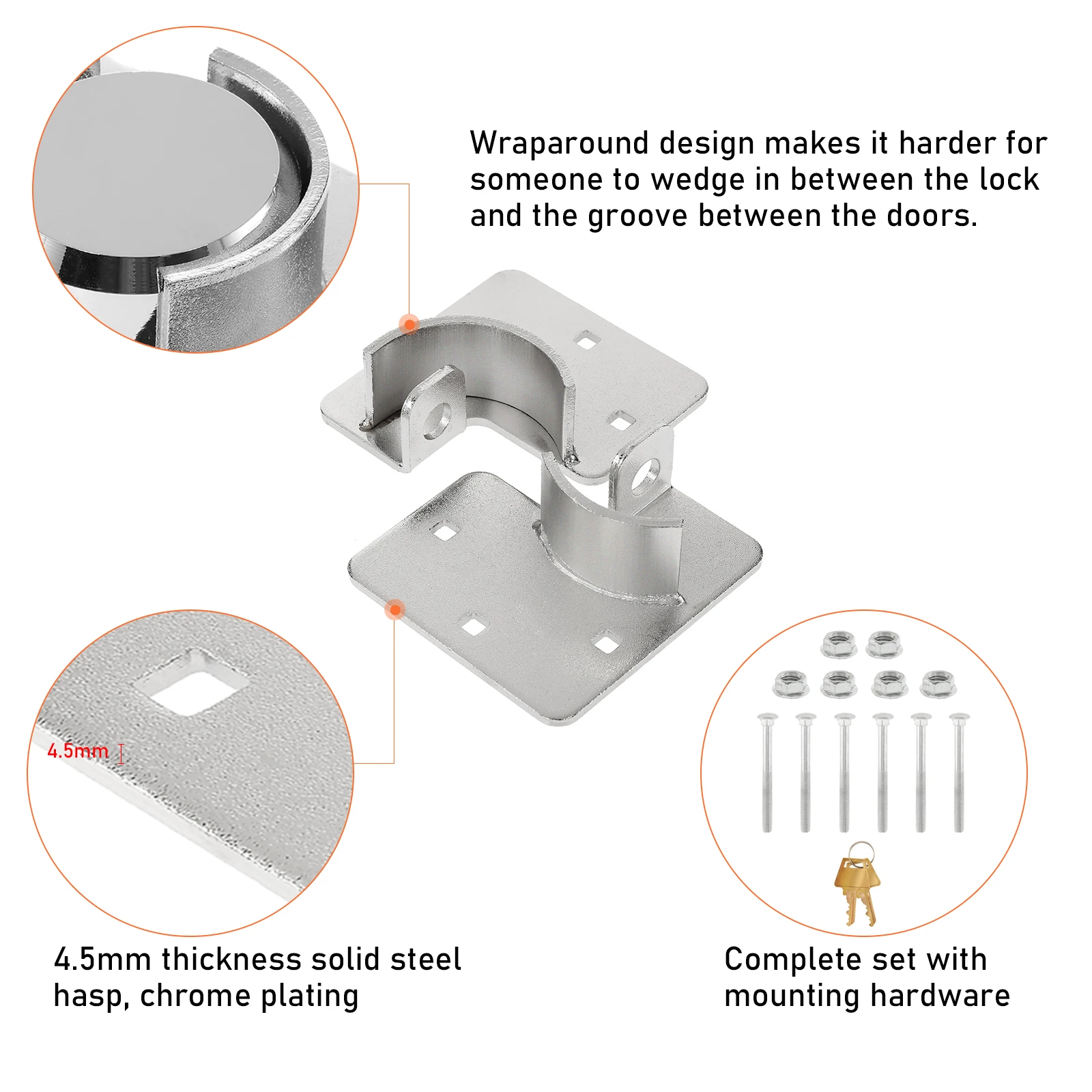 Wraparound design makes it harder for someone to wedge in between the lock and the groove between the doors.

4.5mm

4.5mm thickness solid steel hasp, chrome plating

Complete set with mounting hardware