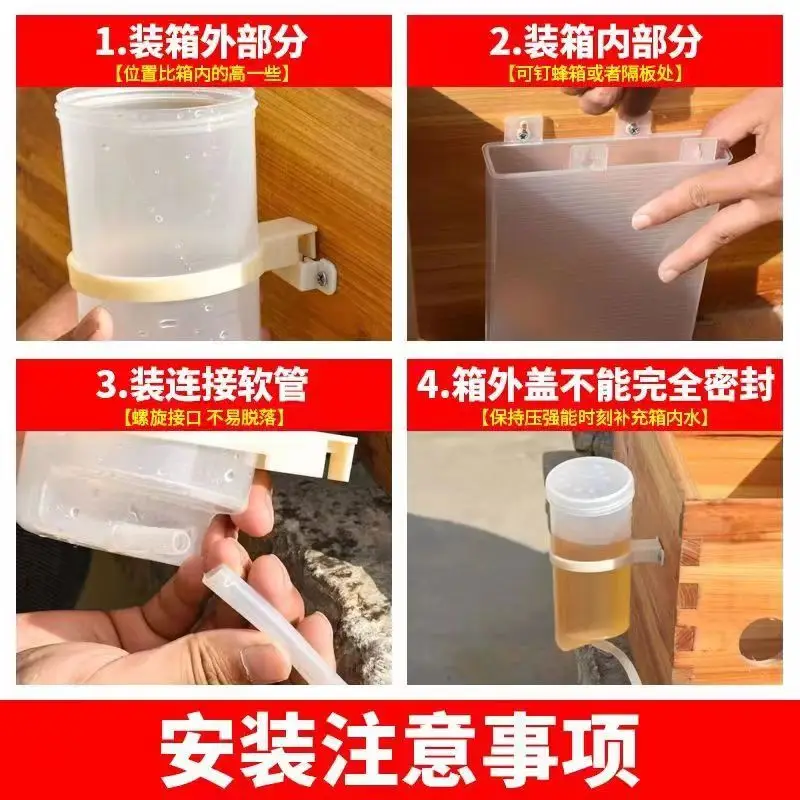 1.装箱外部分
【位置比箱内的高一些】

2.装箱内部分
【可钉蜂箱或者隔板处】

3.装连接软管
【螺旋接口 不易脱落】

4.箱外盖不能完全密封
【保持压强能时刻补充箱内水】

安装注意事项