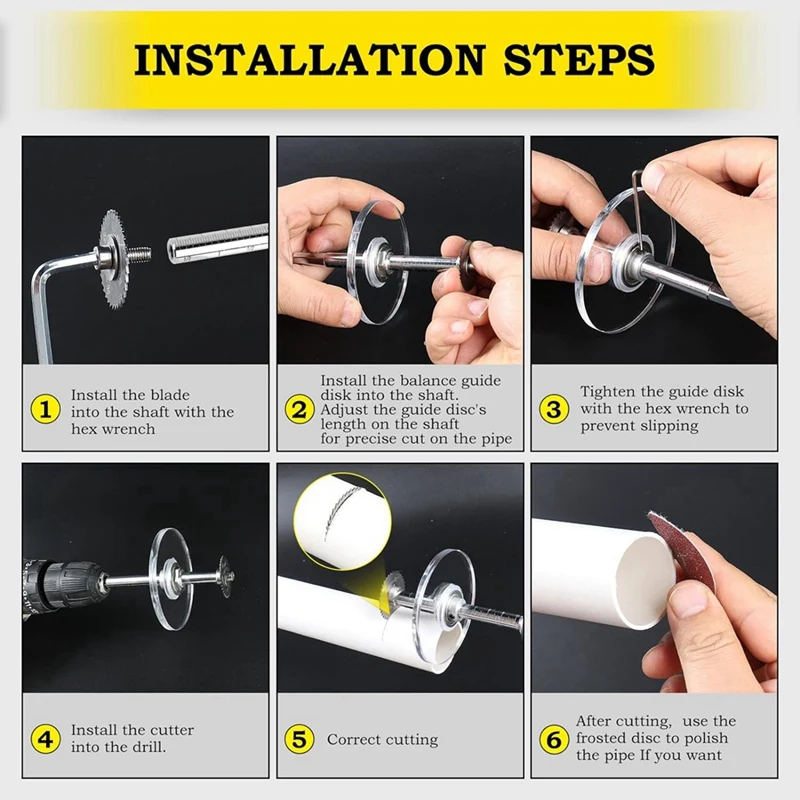 INSTALLATION STEPS

1 Install the blade into the shaft with the hex wrench

2 Install the balance guide disk into the shaft. Adjust the guide disc's length on the shaft for precise cut on the pipe

3 Tighten the guide disk with the hex wrench to prevent slipping

4 Install the cutter into the drill.

5 Correct cutting

6 After cutting, use the frosted disc to polish the pipe If you want