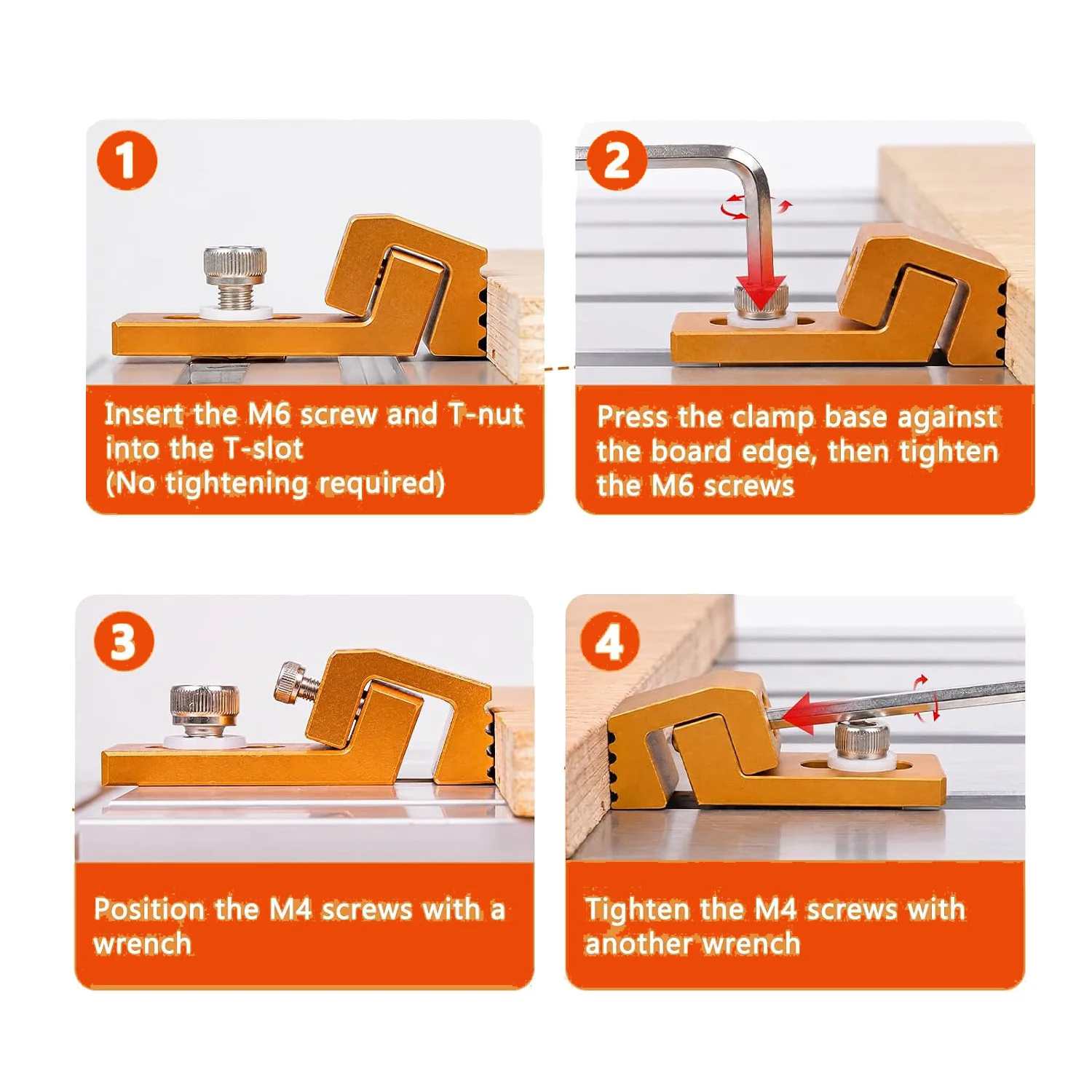 1

Insert the M6 screw and T-nut into the T-slot
(No tightening required)

2

Press the clamp base against the board edge, then tighten the M6 screws

3

Position the M4 screws with a wrench

4

Tighten the M4 screws with another wrench