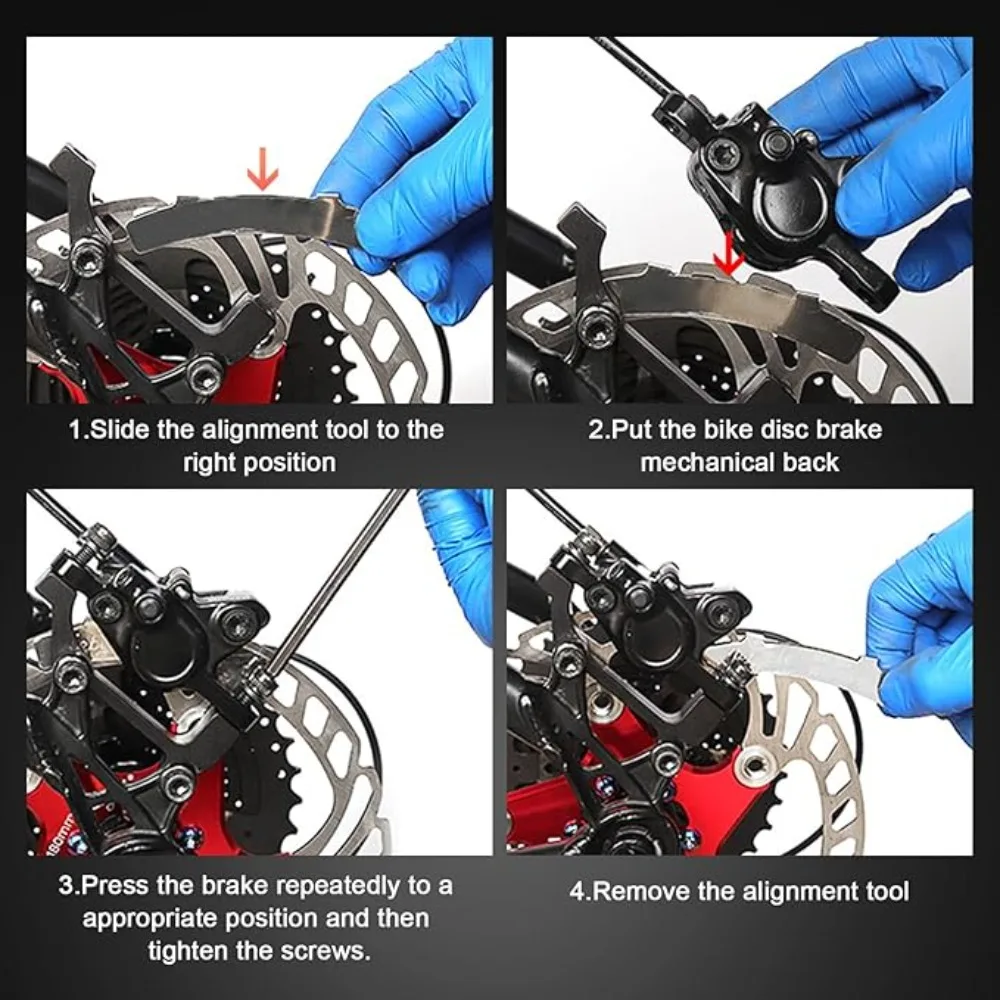 1.Slide the alignment tool to the right position

2.Put the bike disc brake mechanical back

3.Press the brake repeatedly to a appropriate position and then tighten the screws.

4.Remove the alignment tool