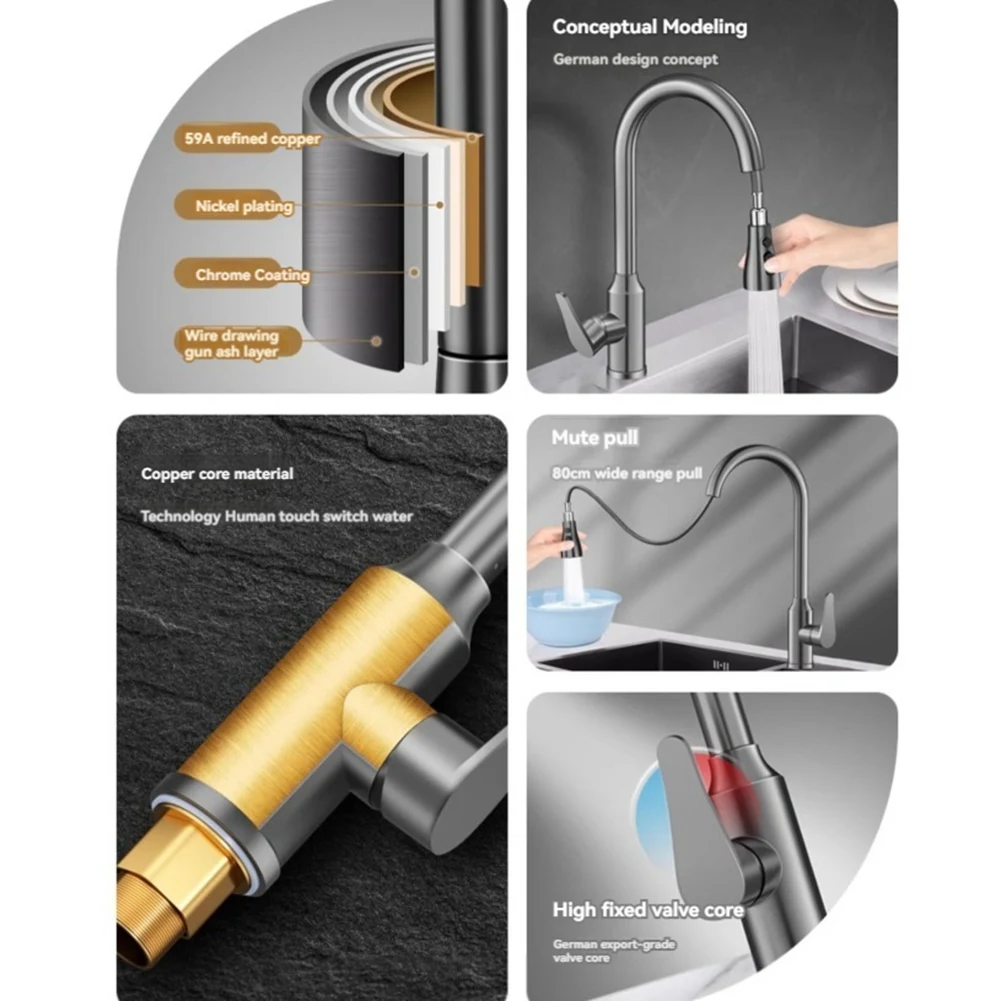 59A refined copper

Nickel plating

Chrome Coating

Wire drawing gun ash layer

Conceptual Modeling

German design concept

Copper core material

Technology Human touch switch water

Mute pull

80cm wide range pull

High fixed valve core

German export-grade valve core