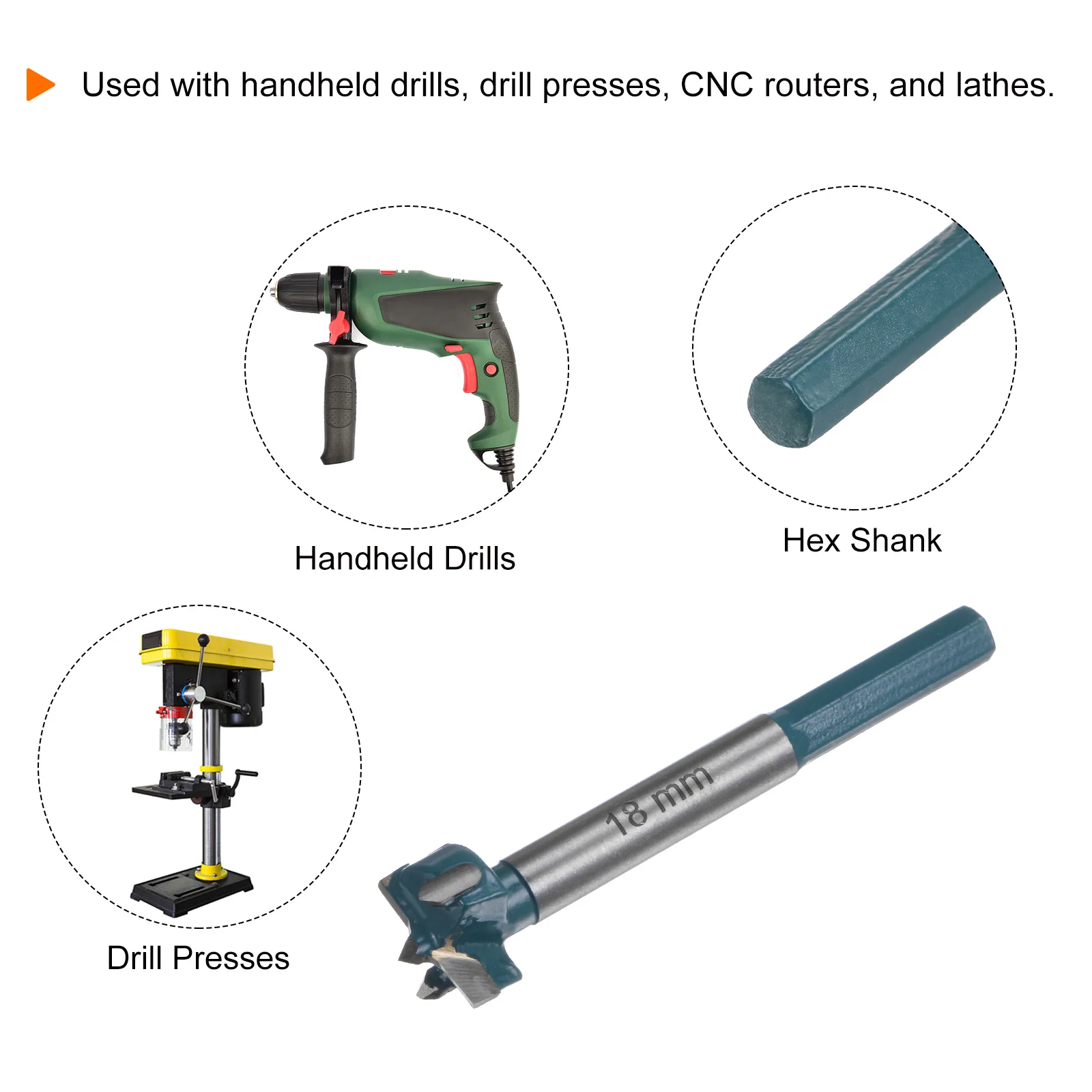 Used with handheld drills, drill presses, CNC routers, and lathes.

Handheld Drills

Hex Shank

Drill Presses

18 mm