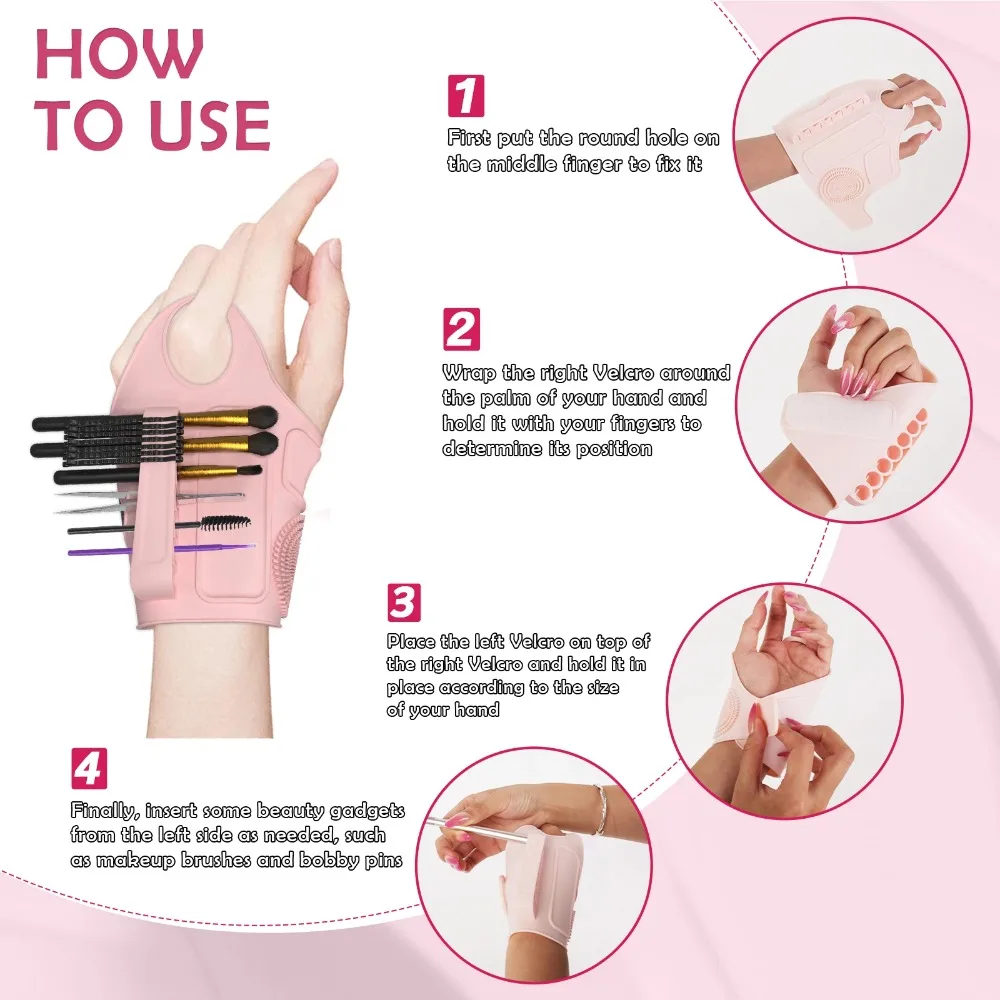 HOW TO USE

1
First put the round hole on the middle finger to fix it

2
Wrap the right Velcro around the palm of your hand and hold it with your fingers to determine its position

3
Place the left Velcro on top of the right Velcro and hold it in place according to the size of your hand

4
Finally, insert some beauty gadgets from the left side as needed, such as makeup brushes and bobby pins