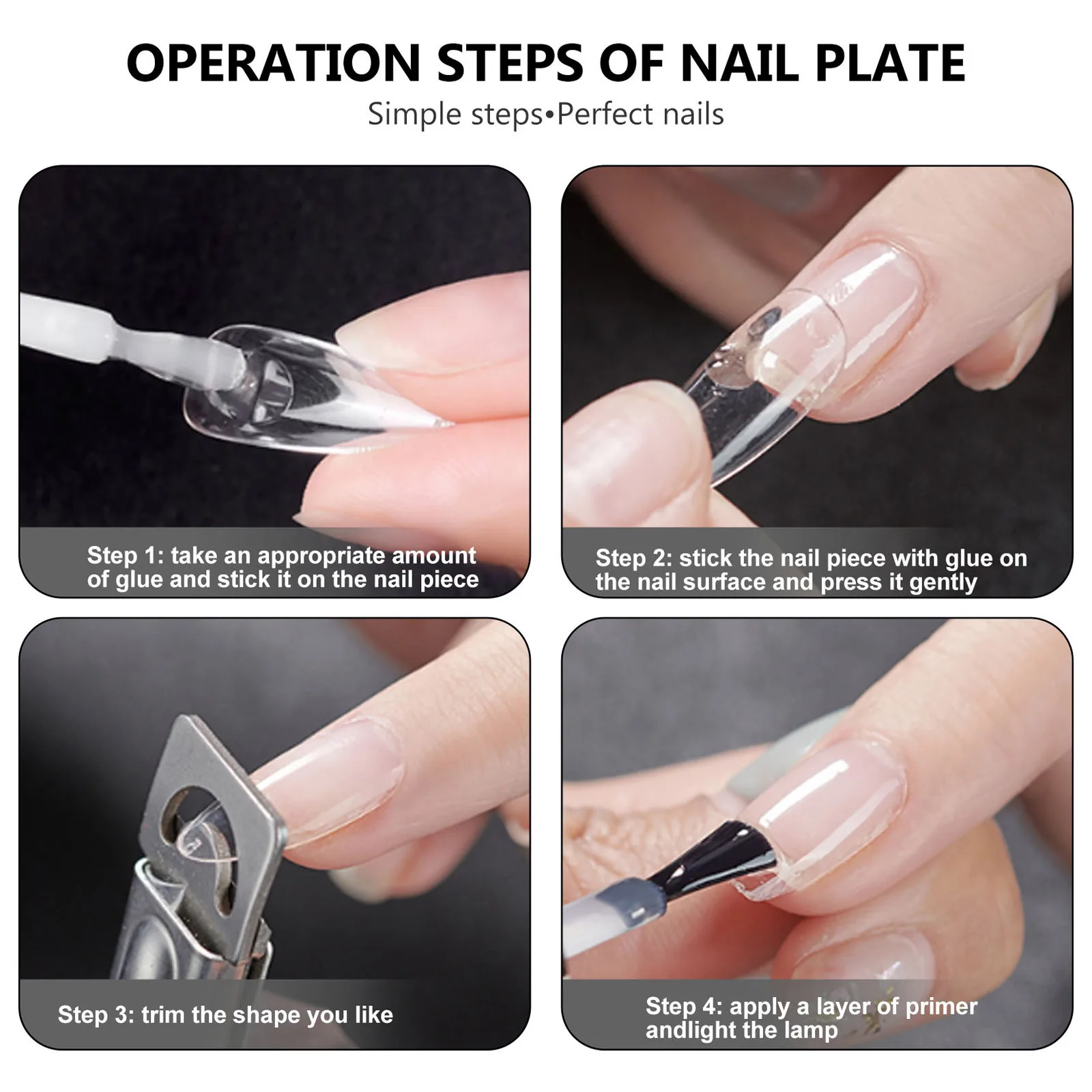 OPERATION STEPS OF NAIL PLATE

Simple steps•Perfect nails

Step 1: take an appropriate amount of glue and stick it on the nail piece

Step 2: stick the nail piece with glue on the nail surface and press it gently

Step 3: trim the shape you like

Step 4: apply a layer of primer andlight the lamp