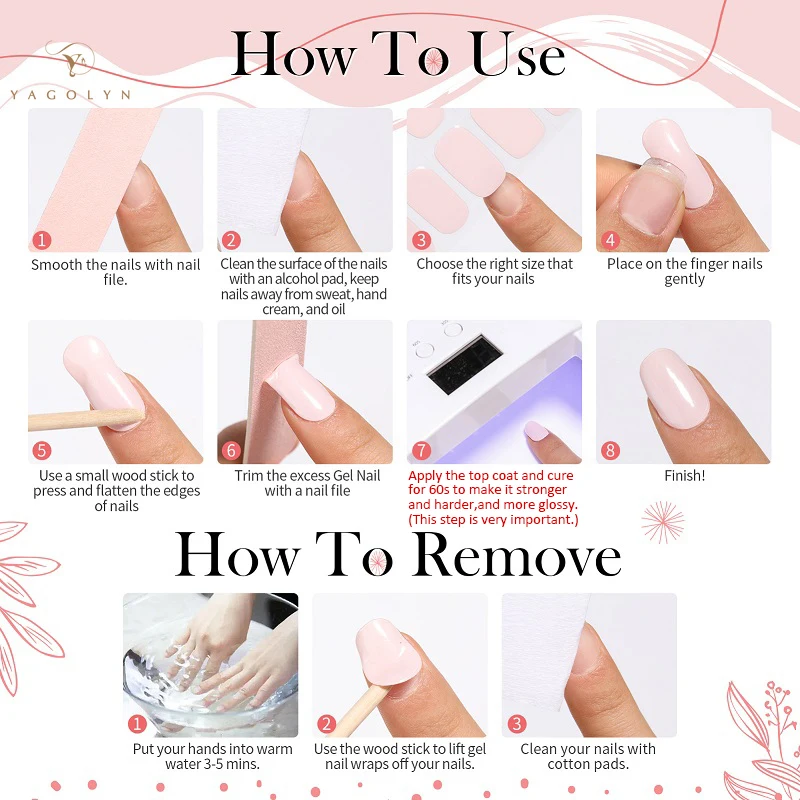 YAGOLYN

How To Use

1
Smooth the nails with nail file.

2
Clean the surface of the nails with an alcohol pad, keep nails away from sweat, hand cream, and oil

3
Choose the right size that fits your nails

4
Place on the finger nails gently

5
Use a small wood stick to press and flatten the edges of nails

6
Trim the excess Gel Nail with a nail file

7
Apply the top coat and cure for 60s to make it stronger and harder,and more glossy. (This step is very important.)

8
Finish!

How To Remove

1
Put your hands into warm water 3-5 mins.

2
Use the wood stick to lift gel nail wraps off your nails.

3
Clean your nails with cotton pads.