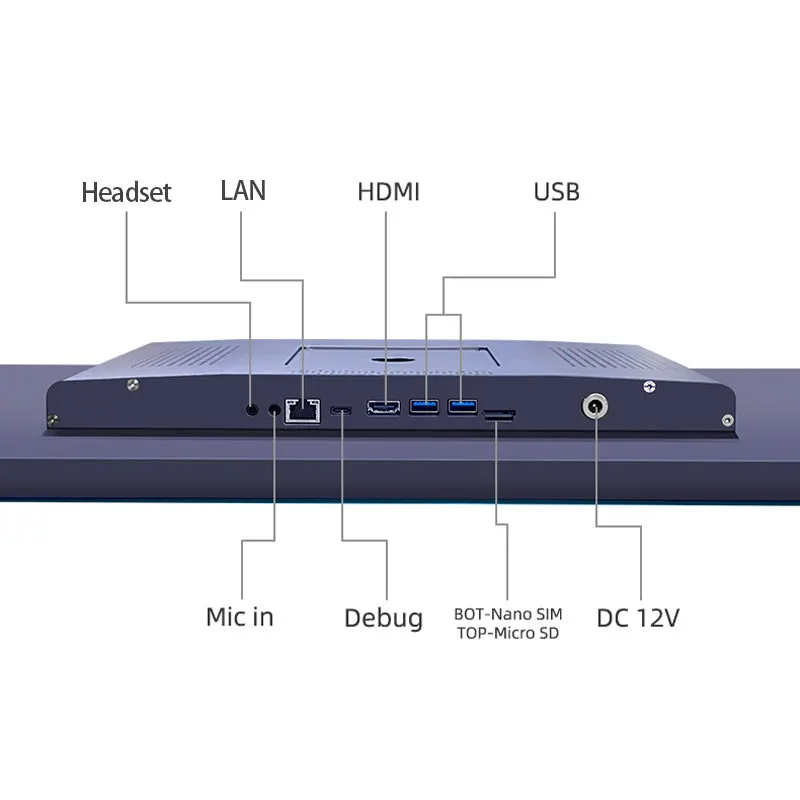 Headset
LAN
HDMI
USB

Mic in
Debug
BOT-Nano SIM
TOP-Micro SD
DC 12V