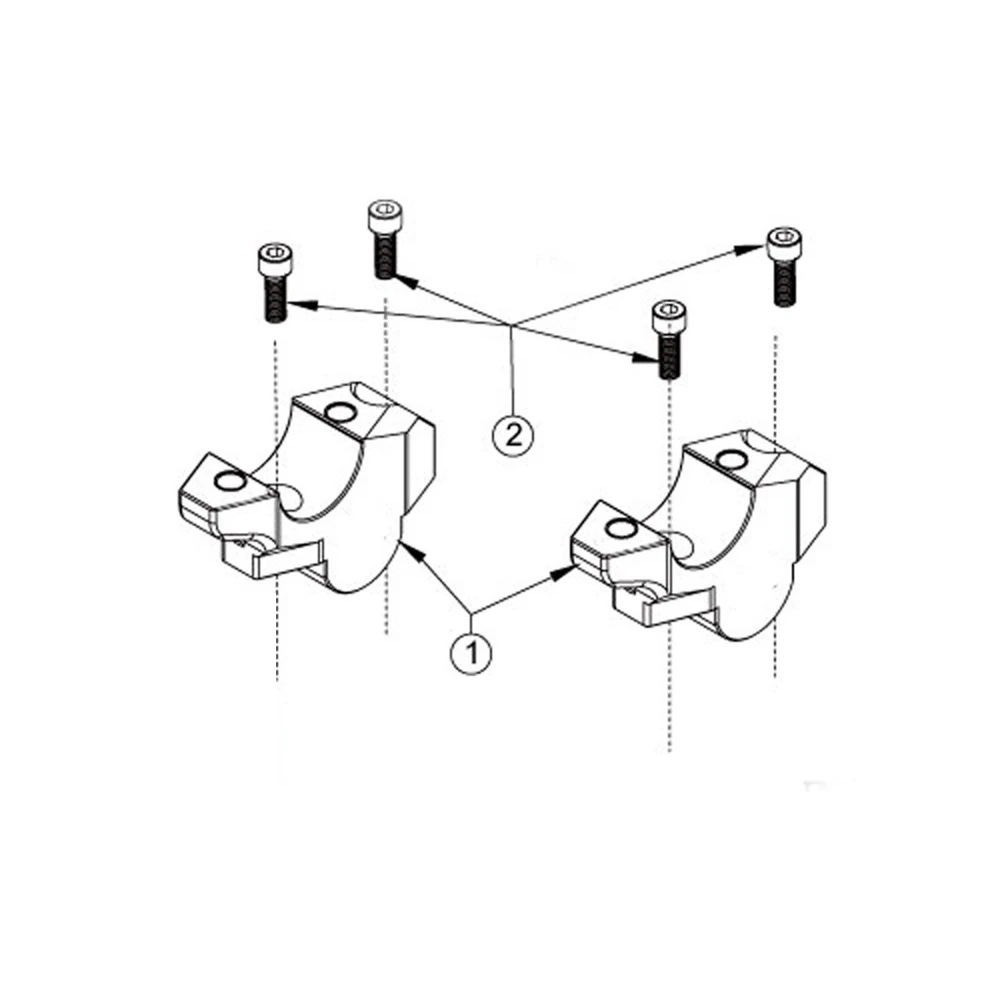 2

1