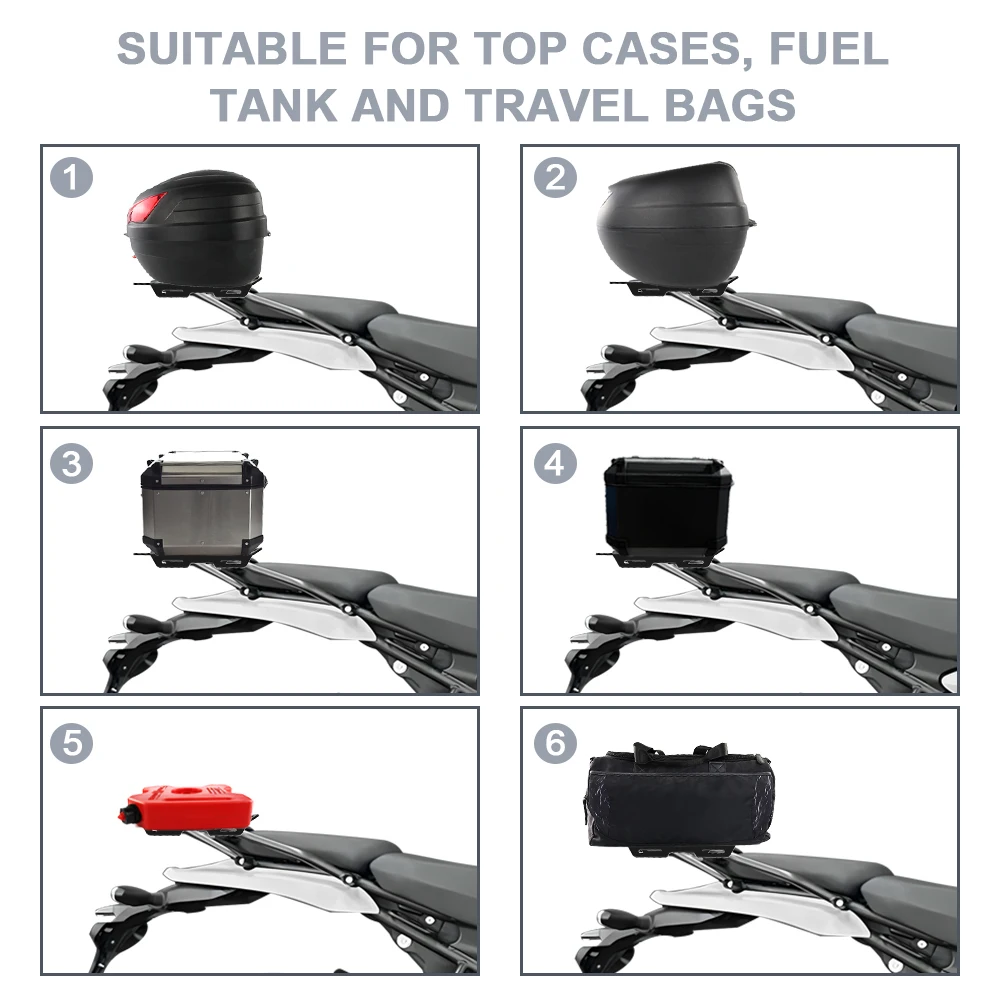 SUITABLE FOR TOP CASES, FUEL TANK AND TRAVEL BAGS

1

2

3

4

5

6