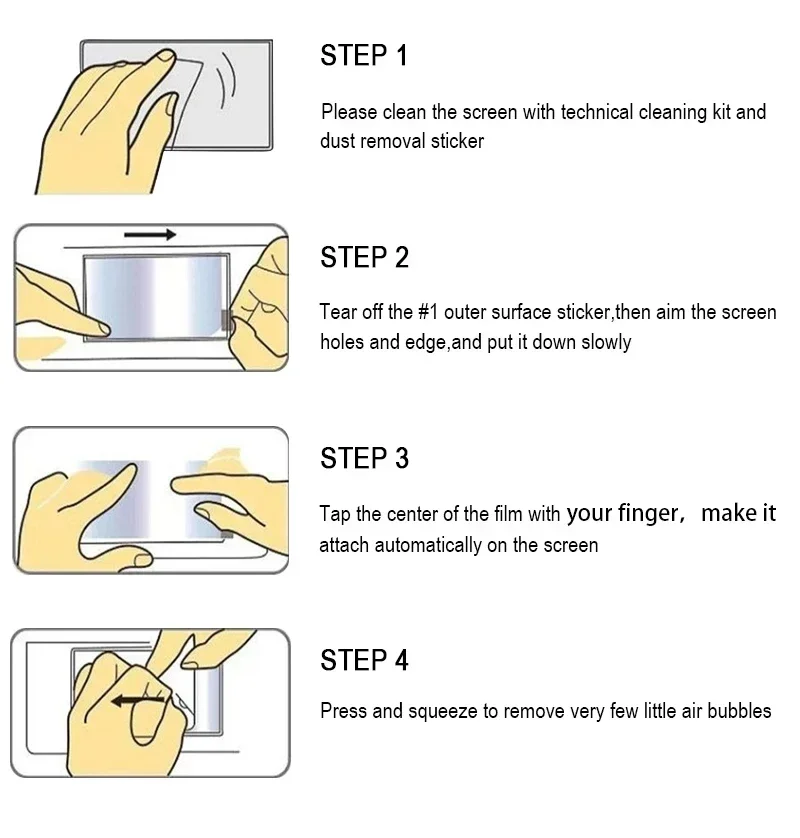 STEP 1

Please clean the screen with technical cleaning kit and dust removal sticker

STEP 2

Tear off the #1 outer surface sticker,then aim the screen holes and edge,and put it down slowly

STEP 3

Tap the center of the film with your finger, make it attach automatically on the screen

STEP 4

Press and squeeze to remove very few little air bubbles