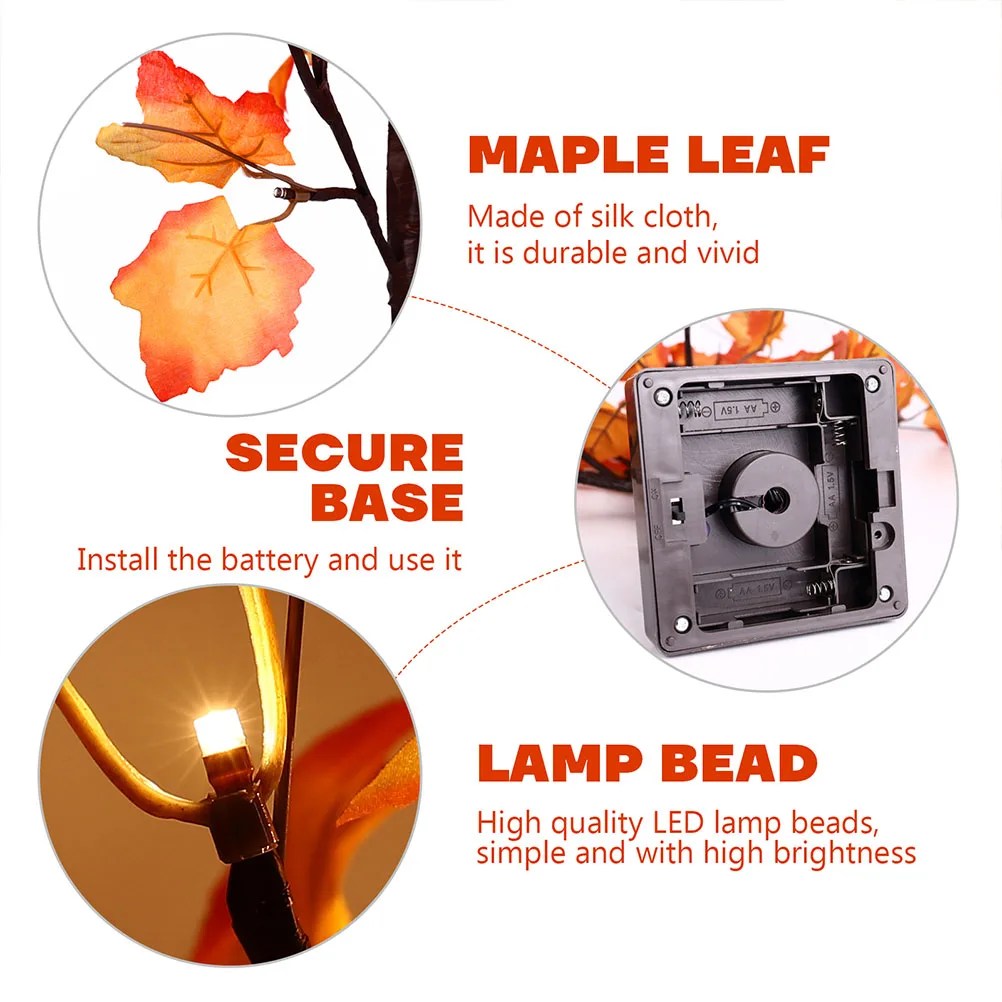 MAPLE LEAF

Made of silk cloth, it is durable and vivid

SECURE BASE

Install the battery and use it

AA 1.5V

AA 1.5V

AA 1.5V

LAMP BEAD

High quality LED lamp beads, simple and with high brightness