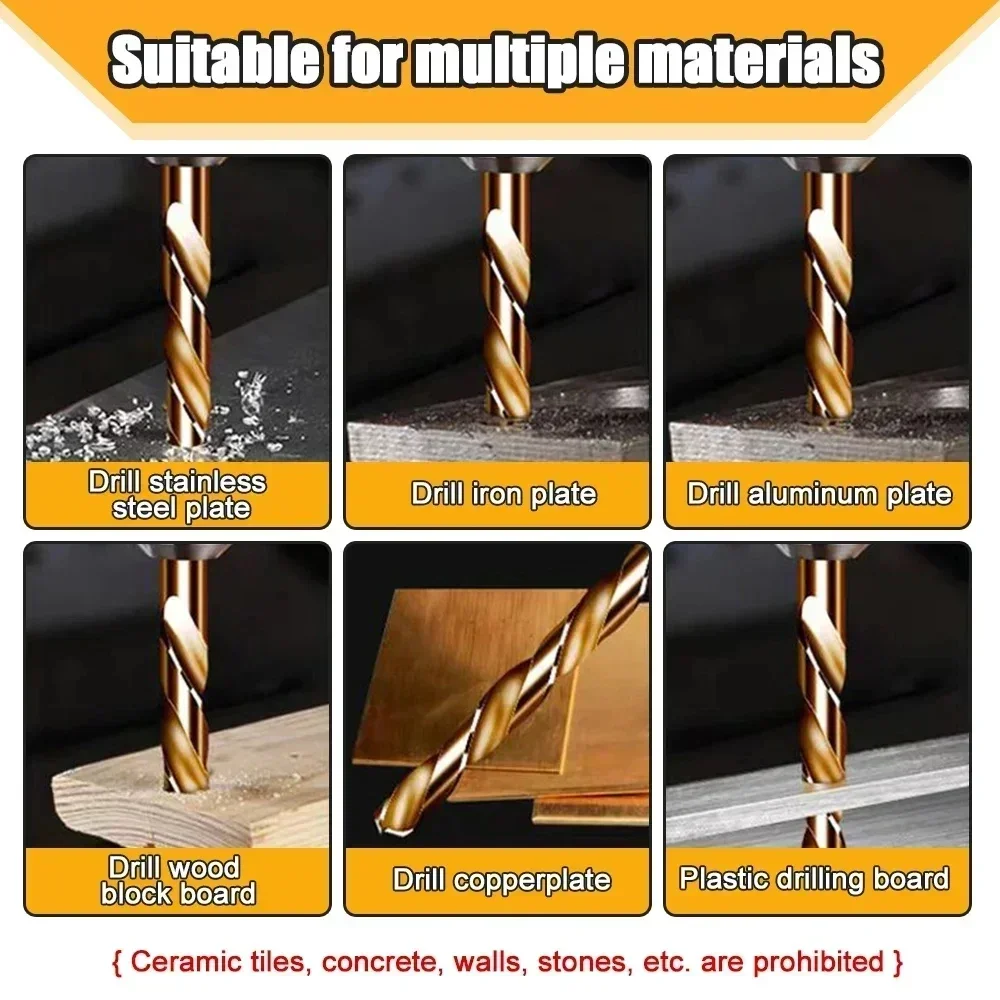 Suitable for multiple materials

Drill stainless steel plate

Drill iron plate

Drill aluminum plate

Drill wood block board

Drill copperplate

Plastic drilling board

{ Ceramic tiles, concrete, walls, stones, etc. are prohibited }