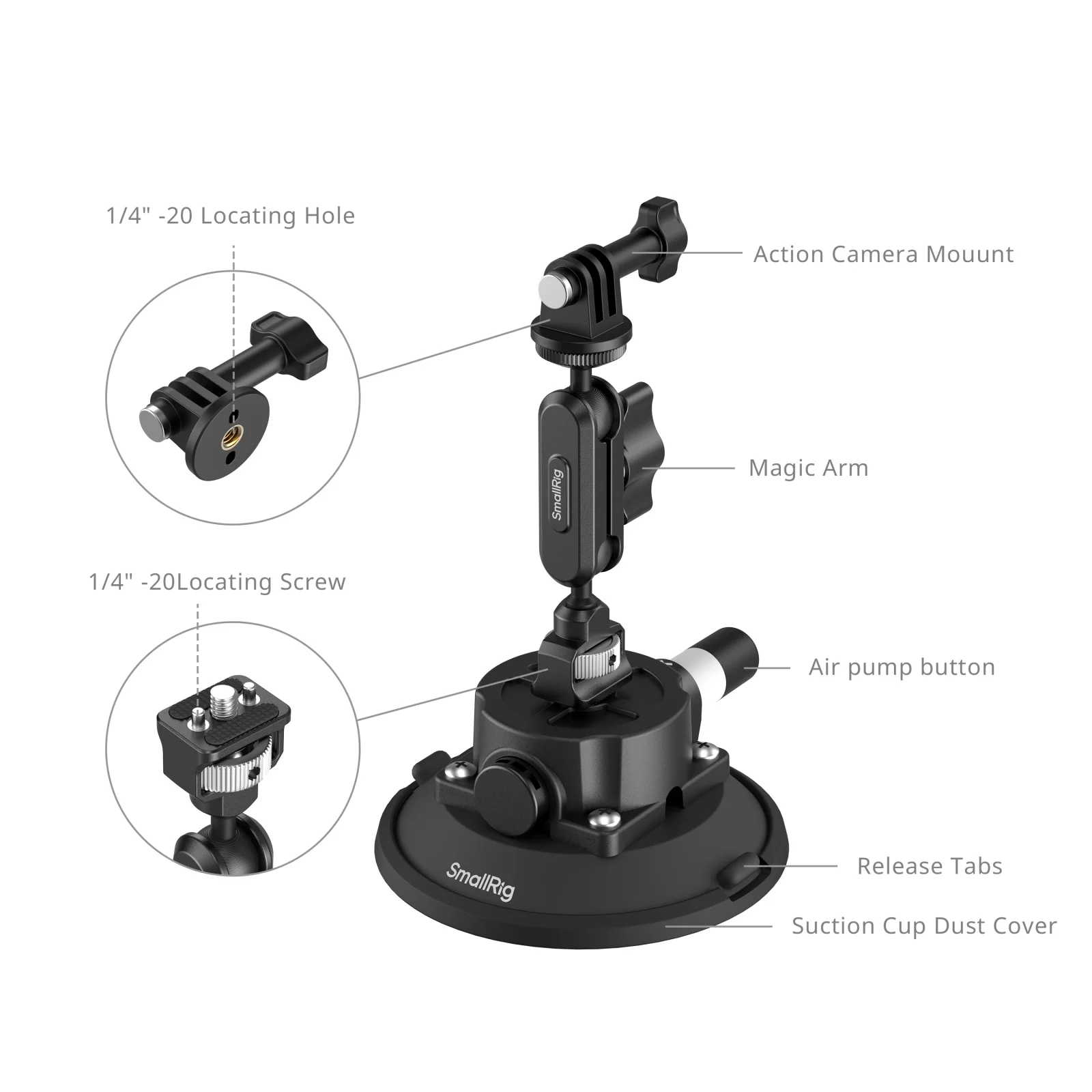 1/4" -20 Locating Hole

Action Camera Mouunt

SmallRig

Magic Arm

1/4" -20Locating Screw

Air pump button

SmallRig

Release Tabs

Suction Cup Dust Cover