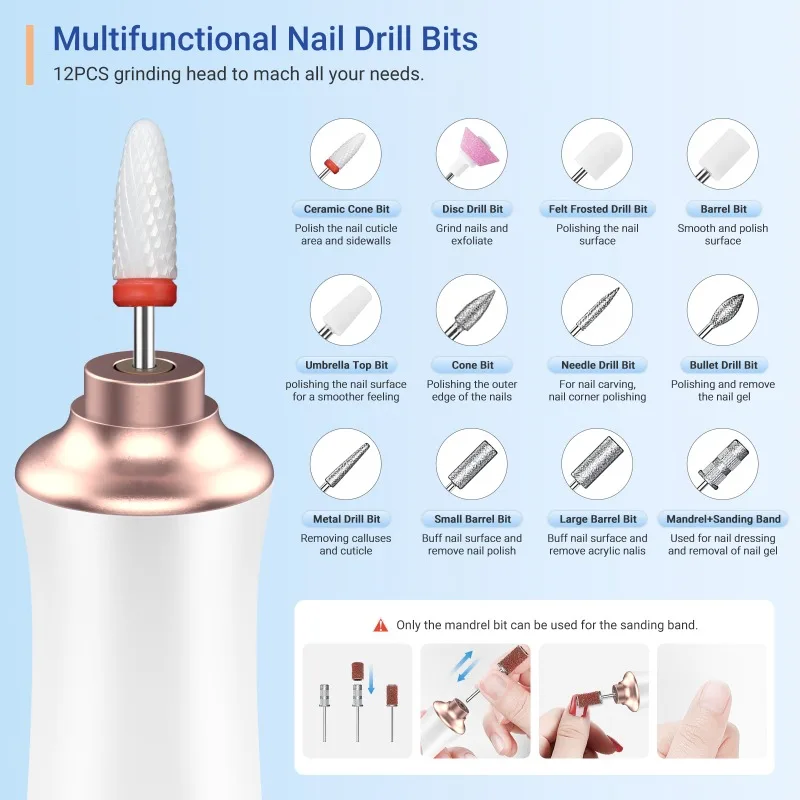 Multifunctional Nail Drill Bits

12PCS grinding head to mach all your needs.

Ceramic Cone Bit
Polish the nail cuticle area and sidewalls

Disc Drill Bit
Grind nails and exfoliate

Felt Frosted Drill Bit
Polishing the nail surface

Barrel Bit
Smooth and polish surface

Umbrella Top Bit
polishing the nail surface for a smoother feeling

Cone Bit
Polishing the outer edge of the nails

Needle Drill Bit
For nail carving, nail corner polishing

Bullet Drill Bit
Polishing and remove the nail gel

Metal Drill Bit
Removing calluses and cuticle

Small Barrel Bit
Buff nail surface and remove nail polish

Large Barrel Bit
Buff nail surface and remove acrylic nalis

Mandrel+Sanding Band
Used for nail dressing and removal of nail gel

Only the mandrel bit can be used for the sanding band.