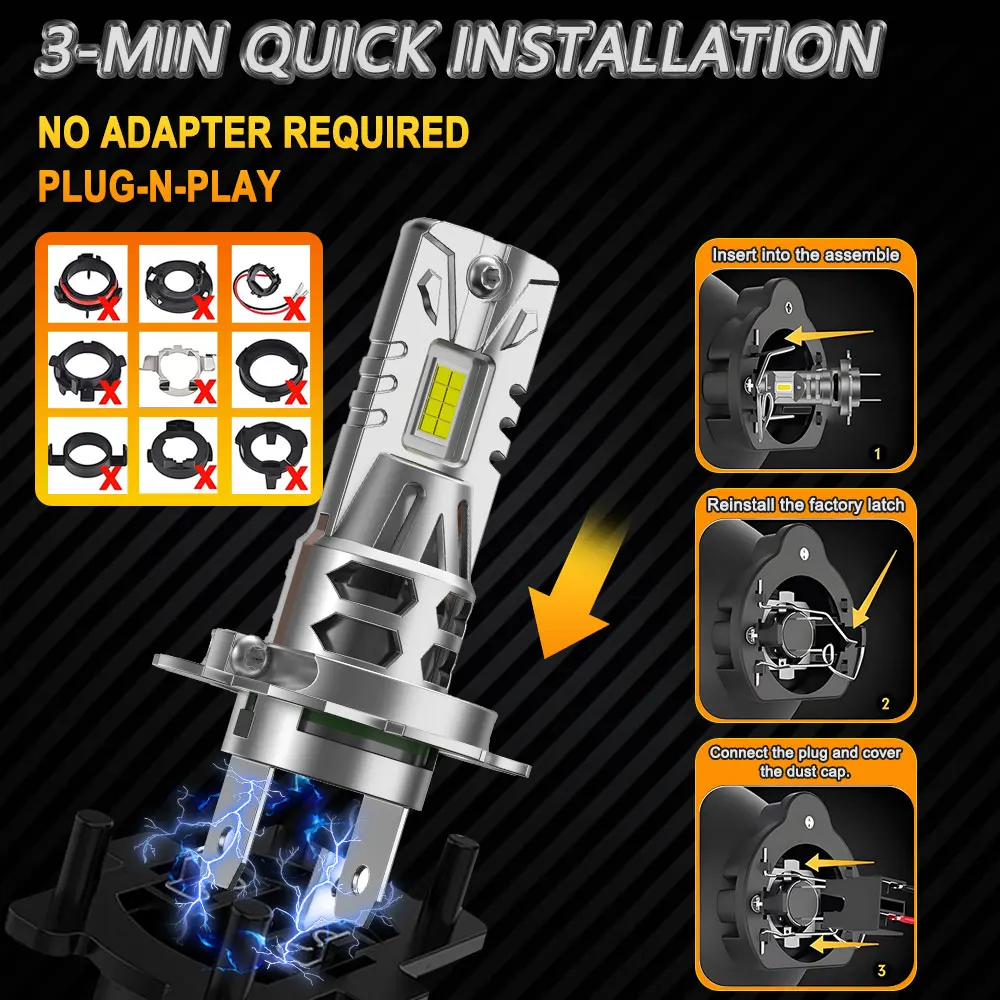 3-MIN QUICK INSTALLATION

NO ADAPTER REQUIRED
PLUG-N-PLAY

Insert into the assemble
1

Reinstall the factory latch
2

Connect the plug and cover the dust cap.
3