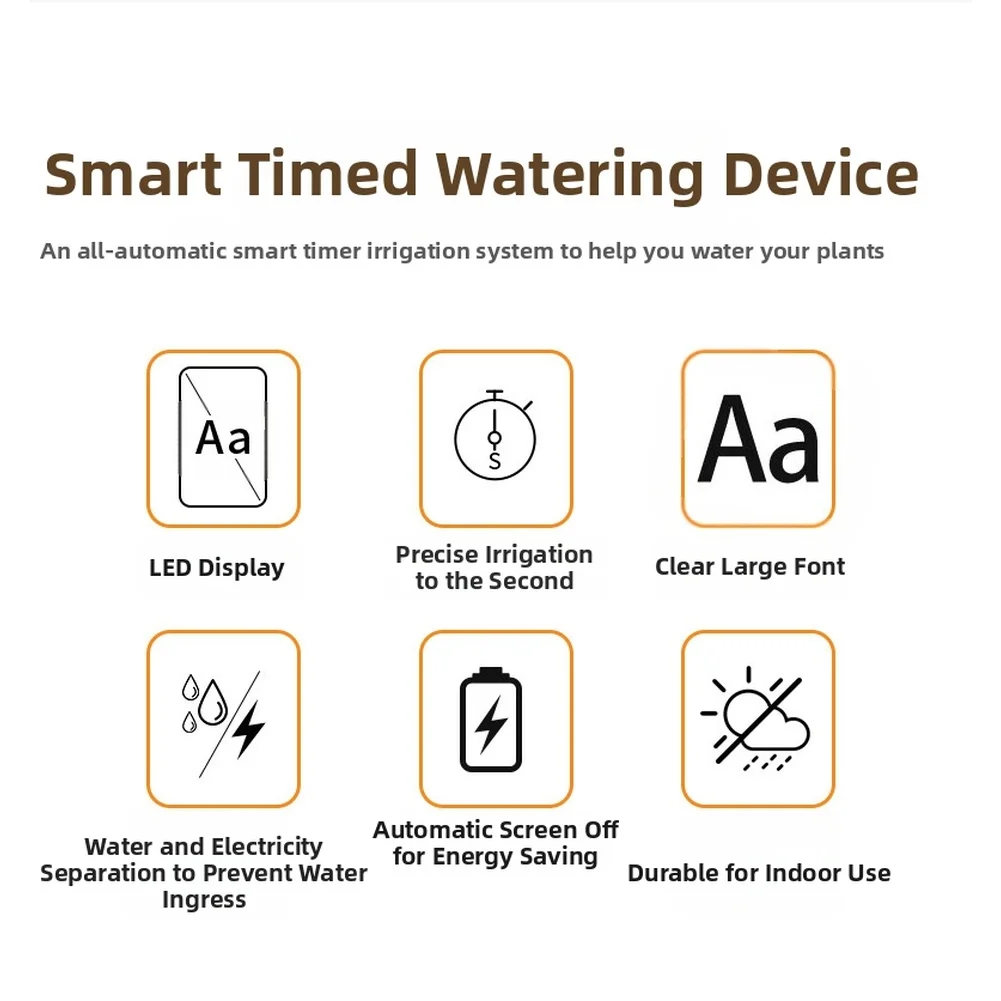 Smart Timed Watering Device

An all-automatic smart timer irrigation system to help you water your plants

Aa

LED Display

S

Precise Irrigation to the Second

Aa

Clear Large Font

Water and Electricity Separation to Prevent Water Ingress

Automatic Screen Off for Energy Saving

Durable for Indoor Use