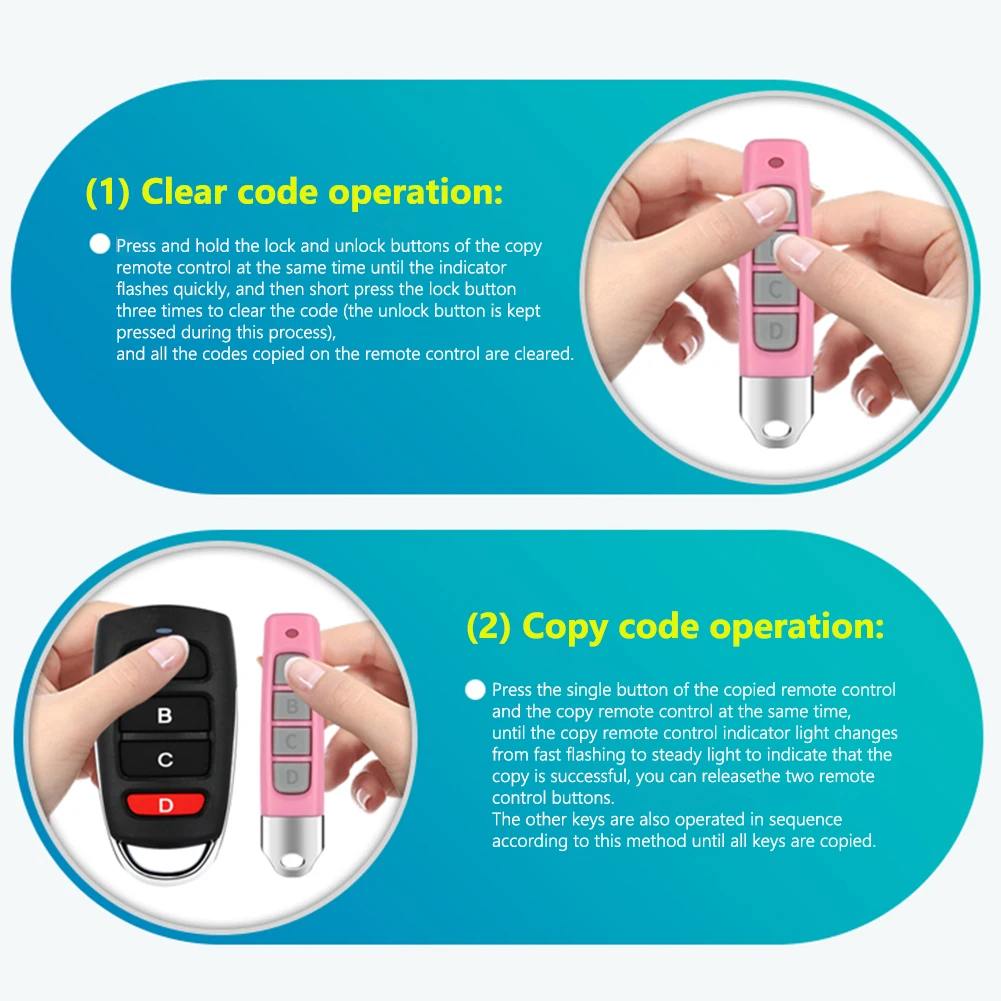 (1) Clear code operation:

Press and hold the lock and unlock buttons of the copy remote control at the same time until the indicator flashes quickly, and then short press the lock button three times to clear the code (the unlock button is kept pressed during this process),
and all the codes copied on the remote control are cleared.

C

D

B

C

D

B

C

D

(2) Copy code operation:

Press the single button of the copied remote control and the copy remote control at the same time, until the copy remote control indicator light changes from fast flashing to steady light to indicate that the copy is successful, you can releasethe two remote control buttons.
The other keys are also operated in sequence according to this method until all keys are copied.