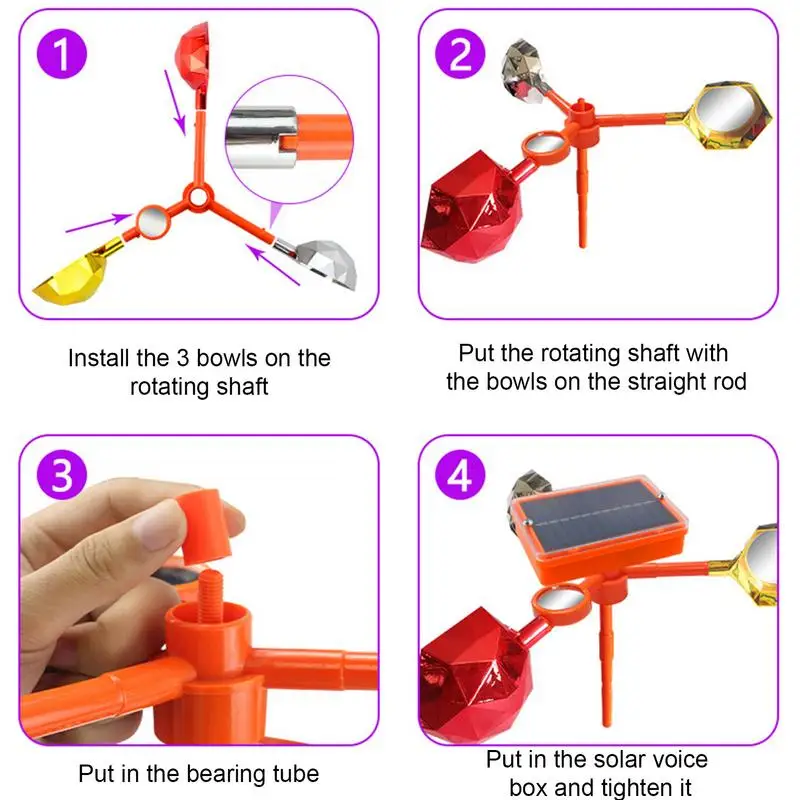 1

Install the 3 bowls on the rotating shaft

2

Put the rotating shaft with the bowls on the straight rod

3

Put in the bearing tube

4

Put in the solar voice box and tighten it