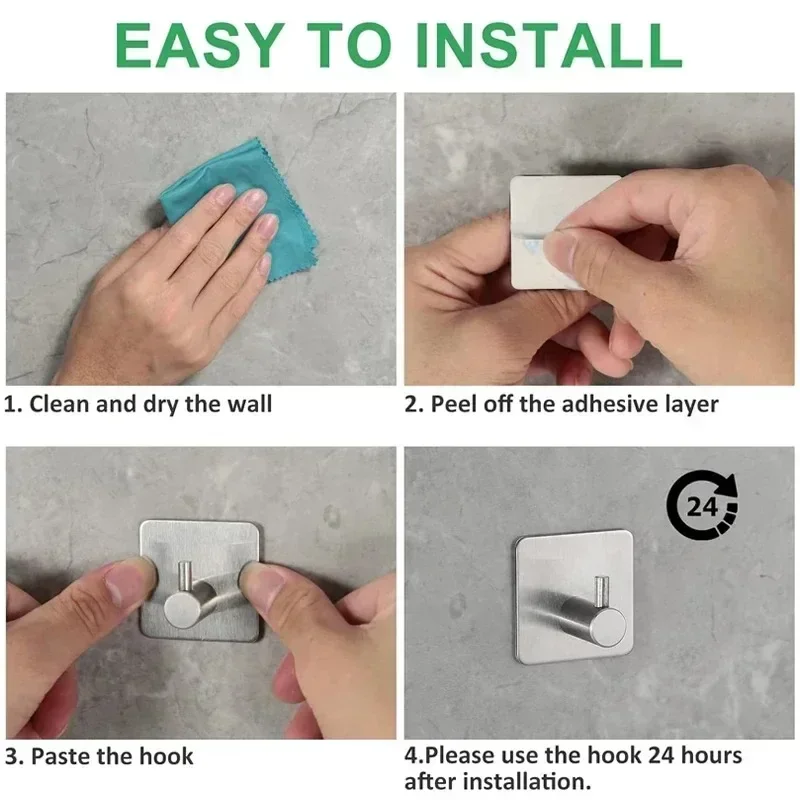 EASY TO INSTALL

1. Clean and dry the wall

2. Peel off the adhesive layer

3. Paste the hook

24

4.Please use the hook 24 hours after installation.