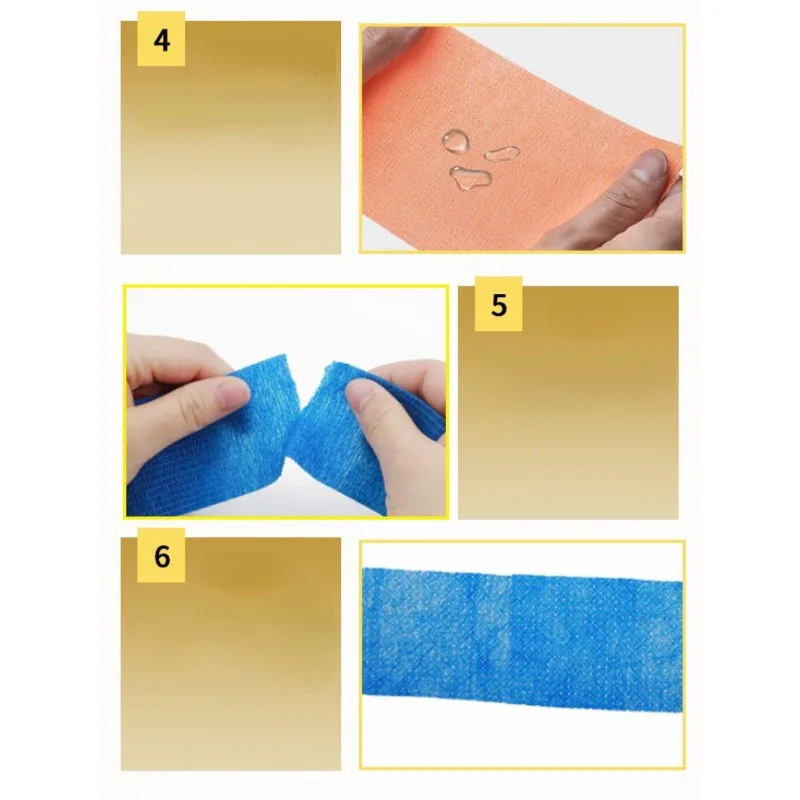 4

5

6