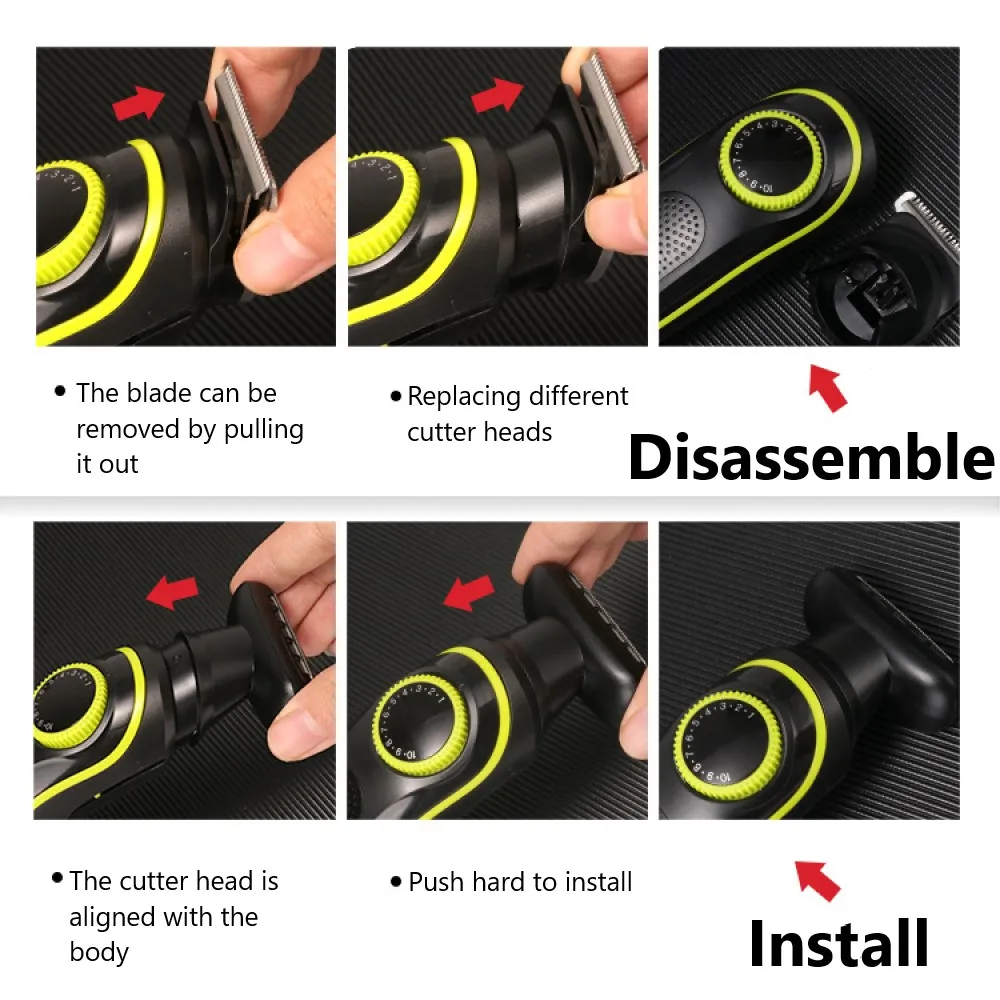 • The blade can be removed by pulling it out

• Replacing different cutter heads

Disassemble

• The cutter head is aligned with the body

• Push hard to install

Install