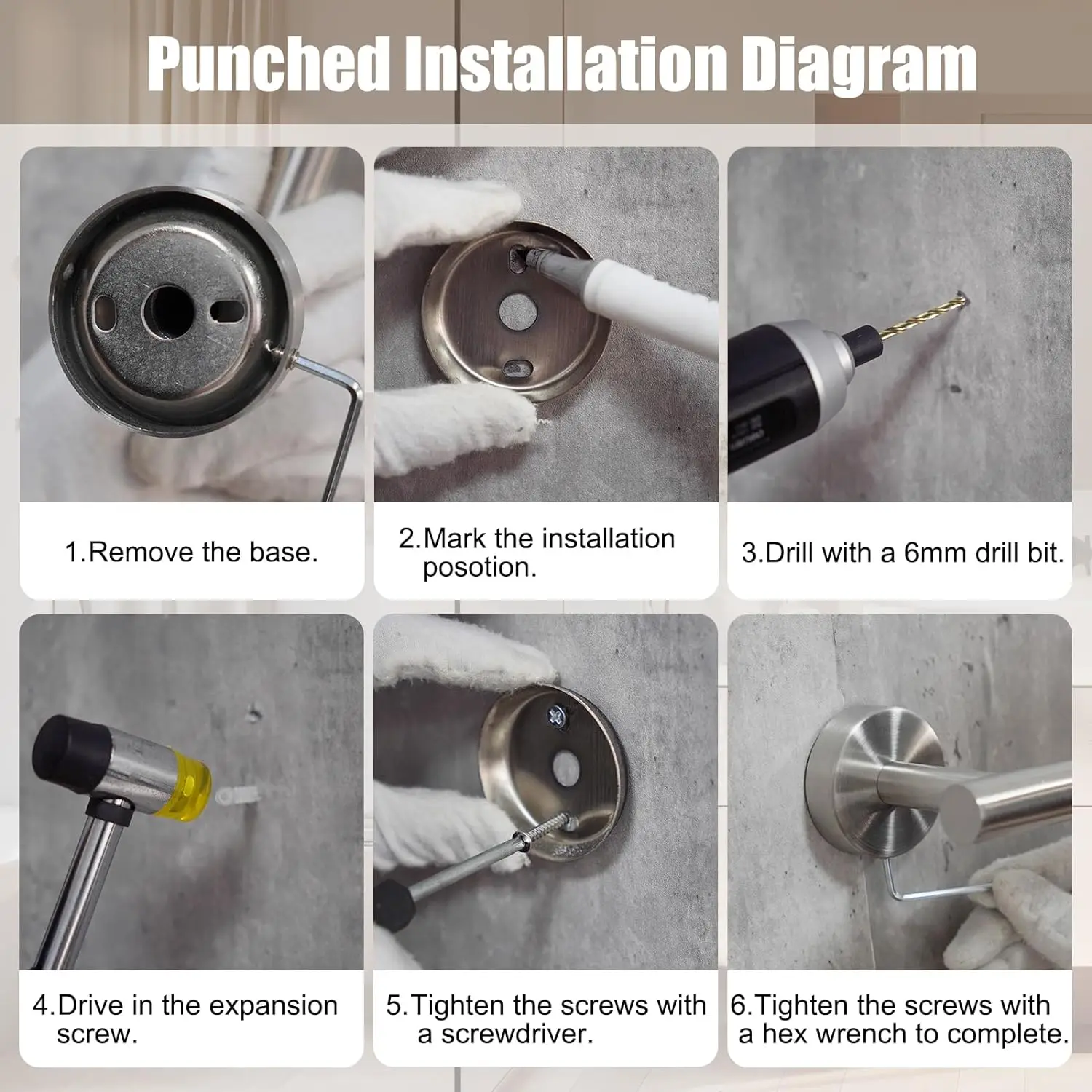 Punched Installation Diagram

1.Remove the base.

2.Mark the installation posotion.

3.Drill with a 6mm drill bit.

4.Drive in the expansion screw.

5.Tighten the screws with a screwdriver.

6.Tighten the screws with a hex wrench to complete.